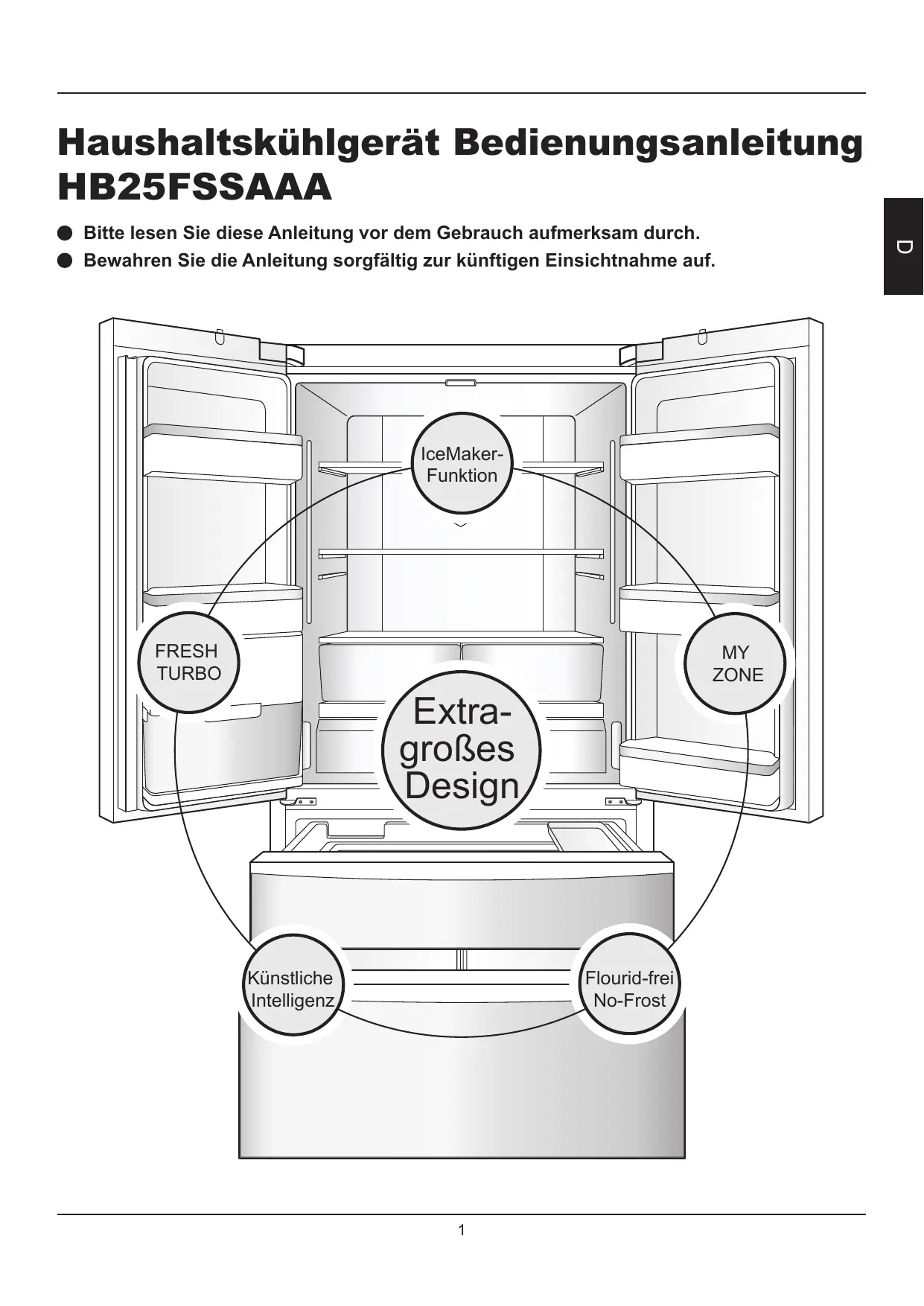 Haushaltskühlgerät Bedienungsanleitung HB25FSSAAA

D

● Bitte lesen Sie diese Anleitung vor dem Gebrauch aufmerksam durch.
● Bewahren Sie die Anleitung sorgfältig zur künftigen Einsichtnahme auf.

IceMaker-Funktion

FRESH TURBO

MY ZONE

Extra-großes Design

Künstliche Intelligenz

Flourid-frei No-Frost

1