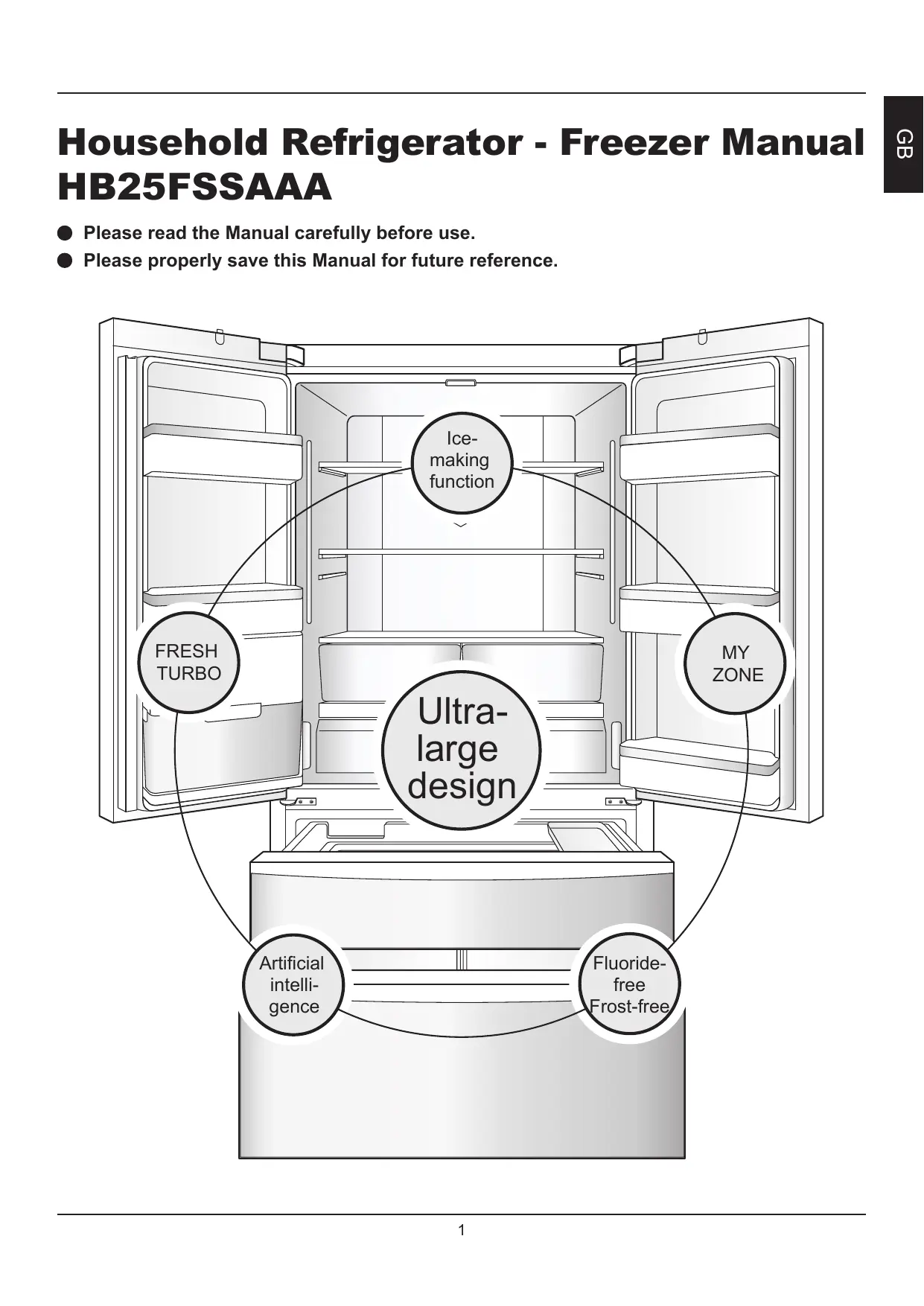 GB

Household Refrigerator - Freezer Manual HB25FSSAAA

● Please read the Manual carefully before use.
● Please properly save this Manual for future reference.

Ice-making function

FRESH TURBO

MY ZONE

Ultra-large design

Artificial intelligence

Fluoride-free Frost-free

1