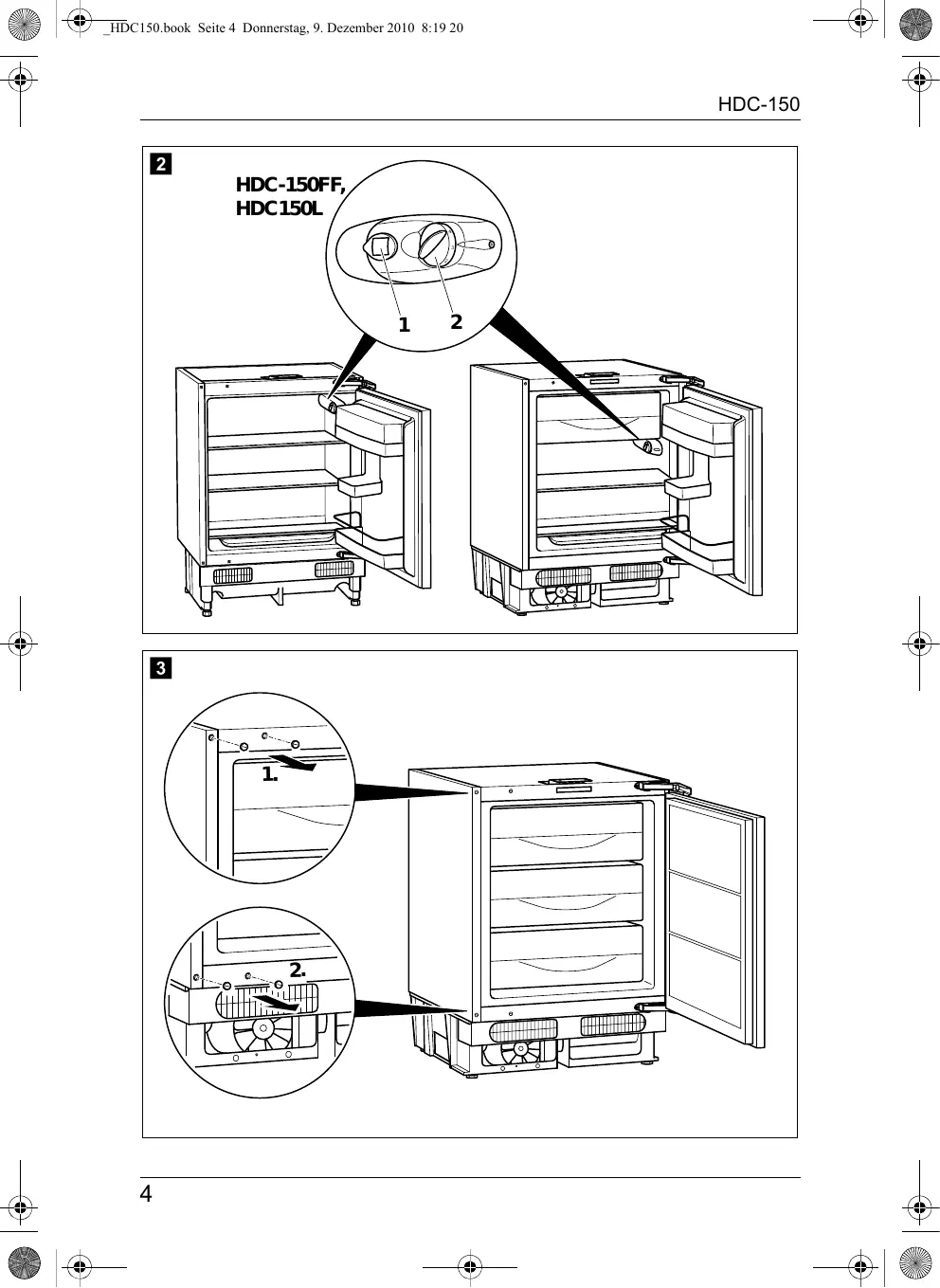 _HDC150.book Seite 4 Donnerstag, 9. Dezember 2010 8:19 20

HDC-150

2

HDC-150FF, HDC150L

1 2

3

1.

2.

4