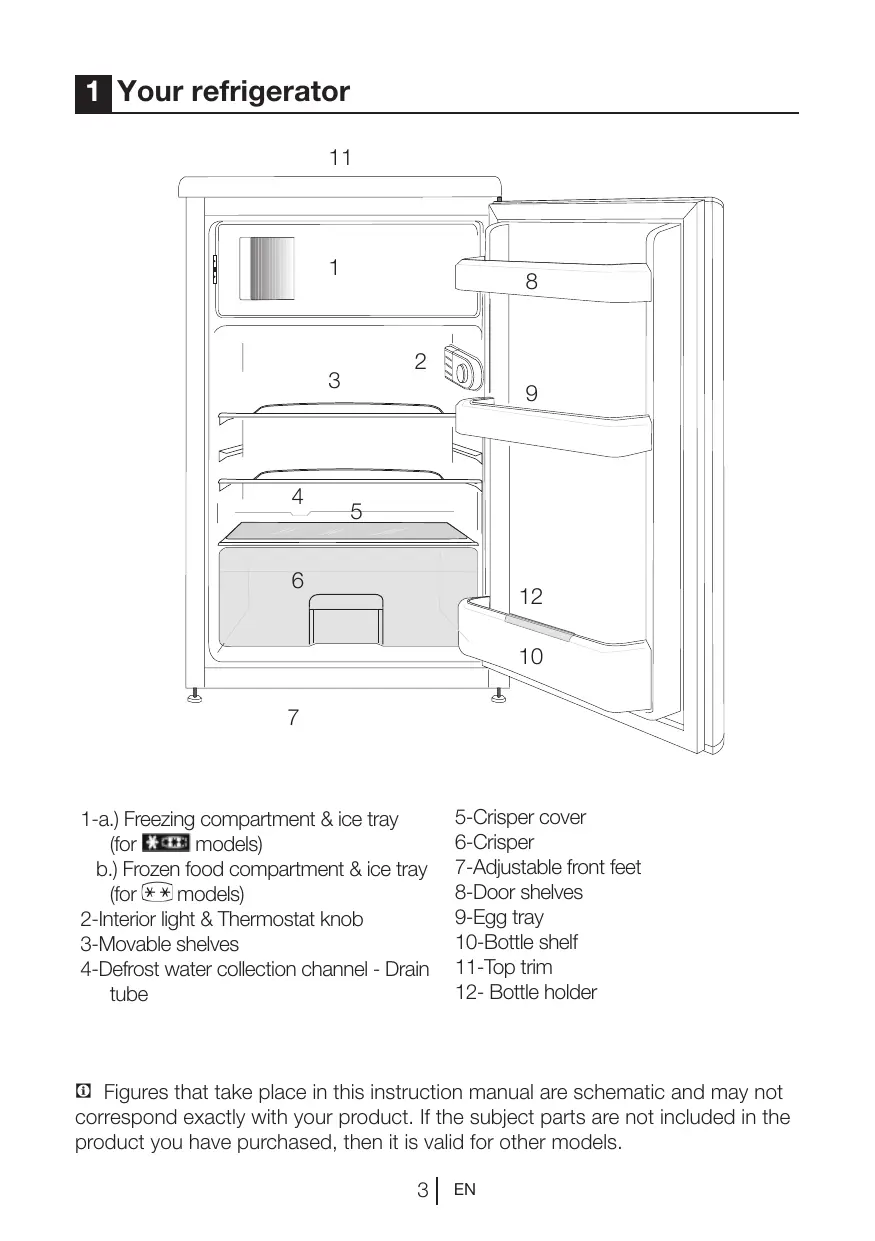 1 Your refrigerator

11

1

8

2

3

9

4

5

6

12

10

7

1-a.) Freezing compartment & ice tray (for models)
b.) Frozen food compartment & ice tray (for models)
2-Interior light & Thermostat knob
3-Movable shelves
4-Defrost water collection channel - Drain tube

5-Crisper cover
6-Crisper
7-Adjustable front feet
8-Door shelves
9-Egg tray
10-Bottle shelf
11-Top trim
12- Bottle holder

Figures that take place in this instruction manual are schematic and may not correspond exactly with your product. If the subject parts are not included in the product you have purchased, then it is valid for other models.

3 EN