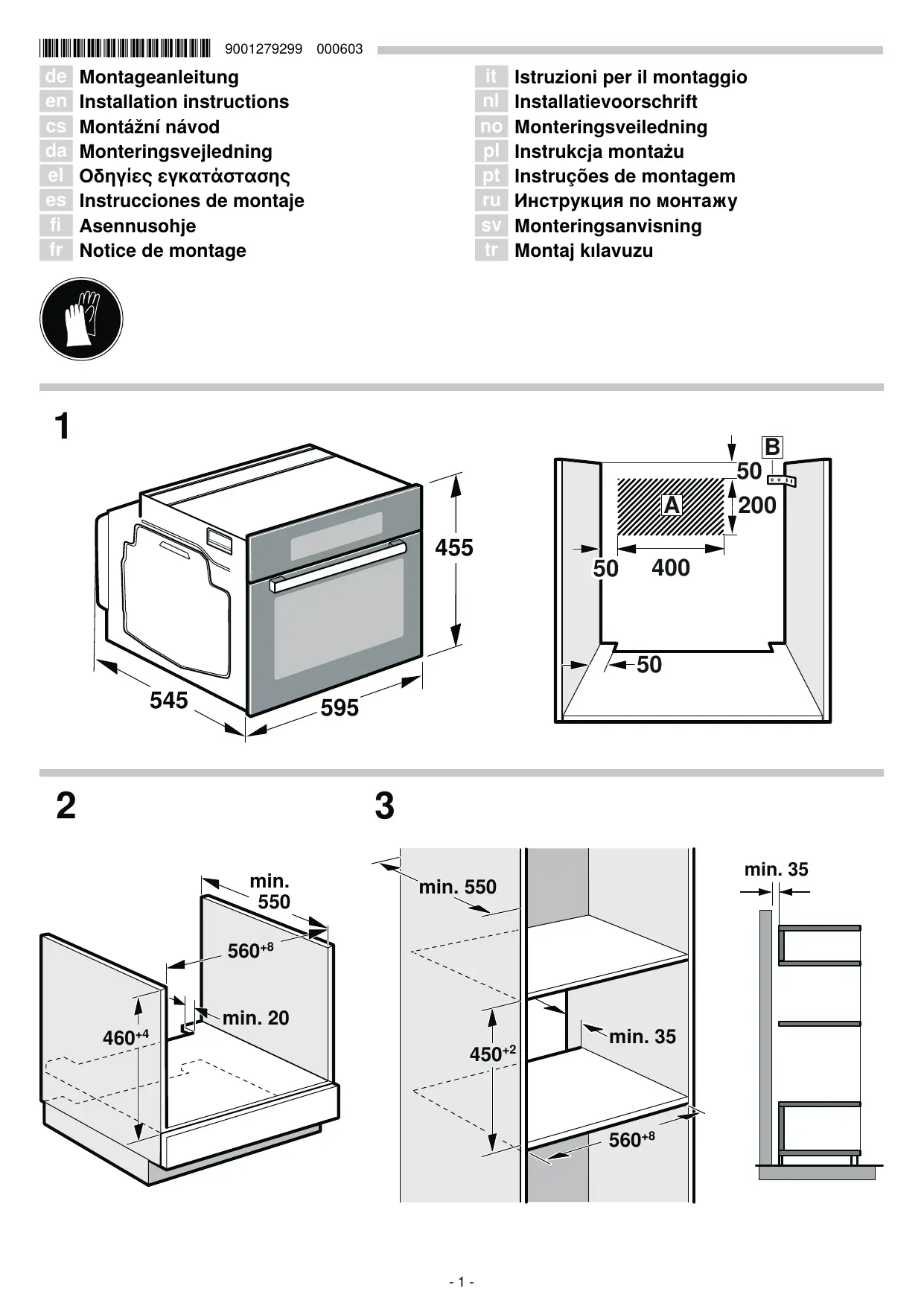 9001279299 000603

de Montageanleitung
en Installation instructions
cs Montážní návod
da Monteringsvejledning
el Οδηγίες εγκατάστασης
es Instrucciones de montaje
fi Asennusohje
fr Notice de montage

it Istruzioni per il montaggio
nl Installatievoorschrift
no Monteringsveiledning
pl Instrukcja montażu
pt Instruções de montagem
ru Инструкция по монтажу
sv Monteringsanvisning
tr Montaj kılavuzu

1

455
545
595

B
50
A
200
50
400
50

2

min. 550
$560^{+8}$
min. 20
$460^{+4}$

3

min. 550
$450^{+2}$
min. 35
$560^{+8}$
min. 35

- 1 -