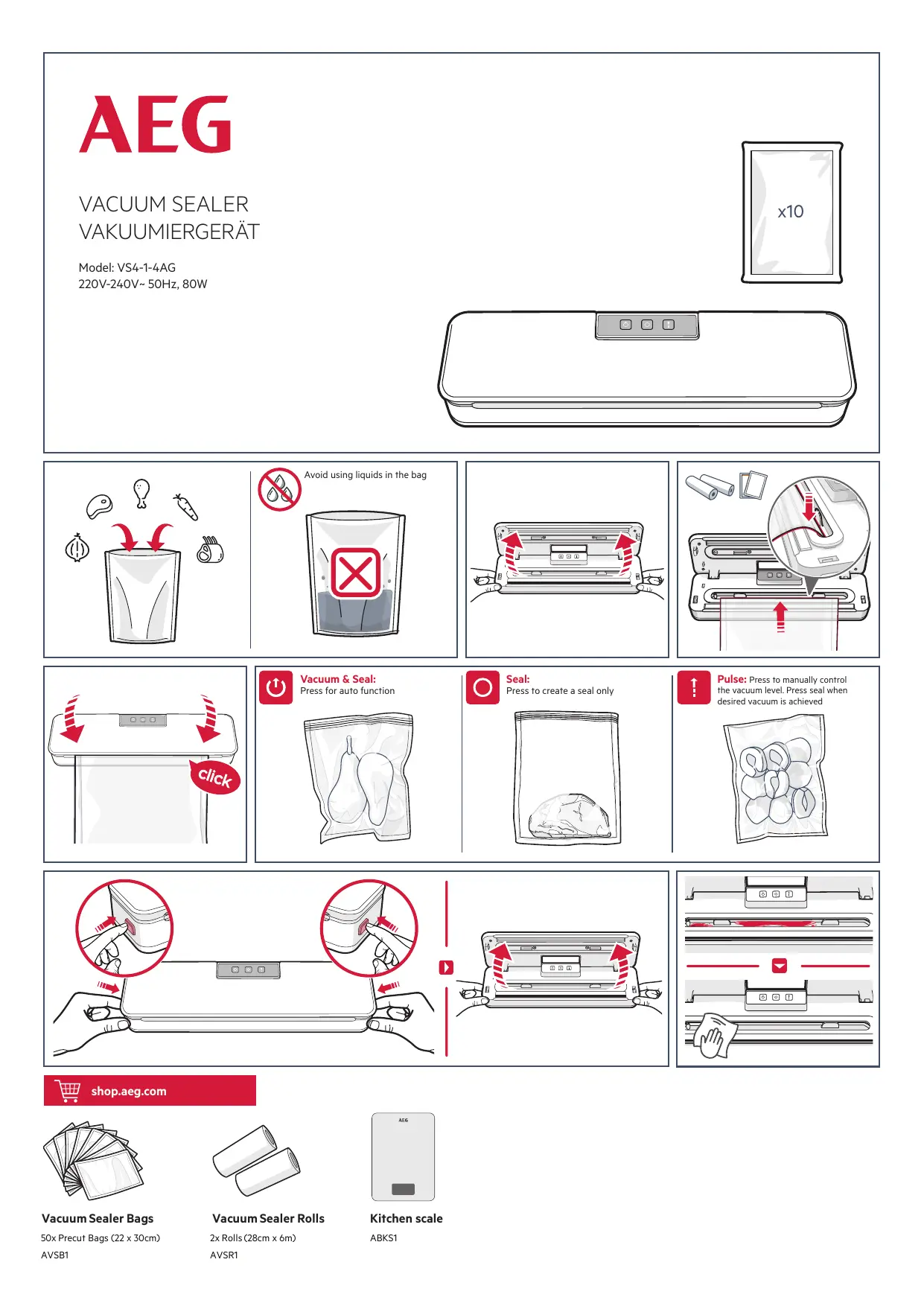 AEG

VACUUM SEALER
VAKUUMIERGERÄT

Model: VS4-1-4AG
220V-240V~ 50Hz, 80W

x10

Avoid using liquids in the bag

click

Vacuum & Seal:
Press for auto function

Seal:
Press to create a seal only

Pulse: Press to manually control the vacuum level. Press seal when desired vacuum is achieved

shop.aeg.com

AEG

Vacuum Sealer Bags
50x Precut Bags (22 x 30cm)
AVSB1

Vacuum Sealer Rolls
2x Rolls (28cm x 6m)
AVSR1

Kitchen scale
ABKS1