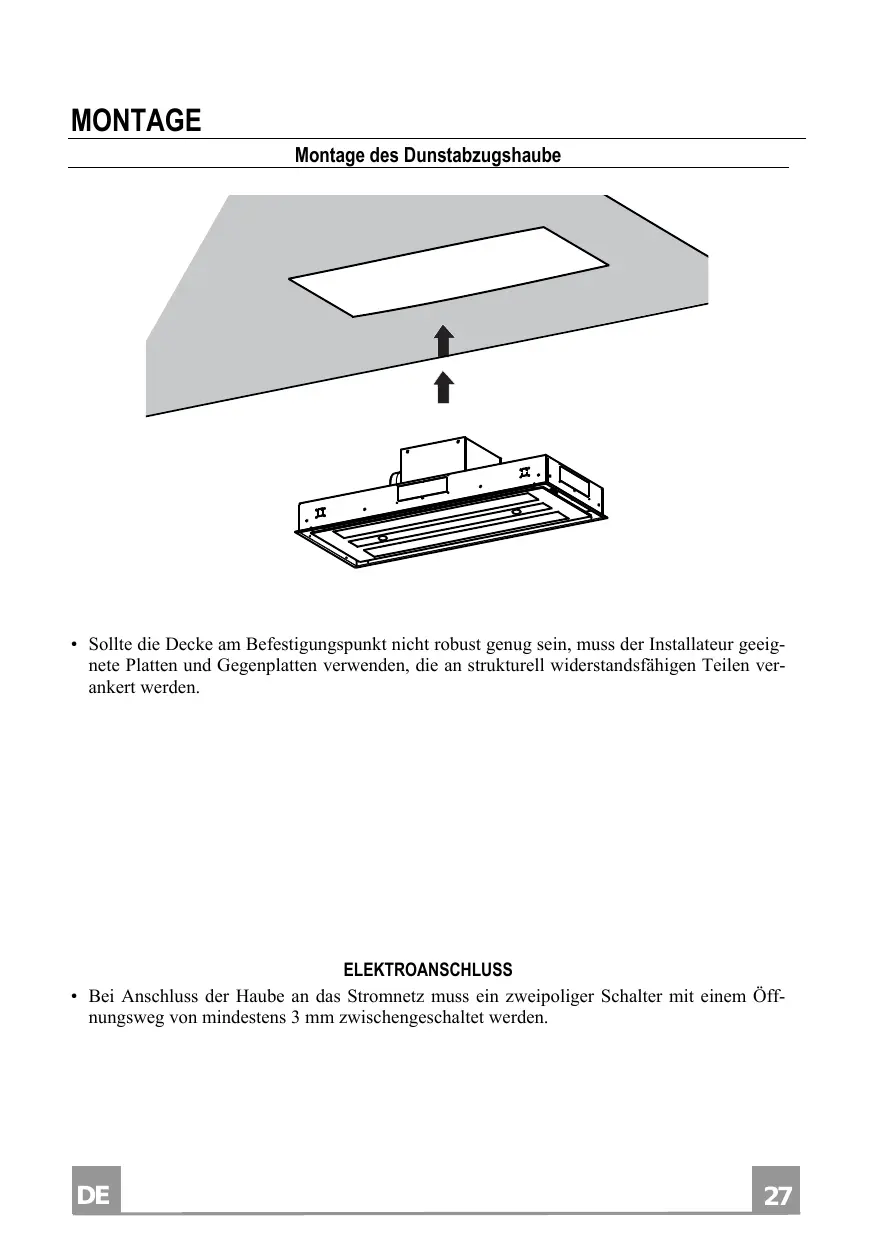 MONTAGE

Montage des Dunstabzugshaube

• Sollte die Decke am Befestigungspunkt nicht robust genug sein, muss der Installateur geeignete Platten und Gegenplatten verwenden, die an strukturell widerstandsfähigen Teilen verankert werden.

ELEKTROANSCHLUSS

• Bei Anschluss der Haube an das Stromnetz muss ein zweipoliger Schalter mit einem Öffnungsweg von mindestens 3 mm zwischengeschaltet werden.

DE

27