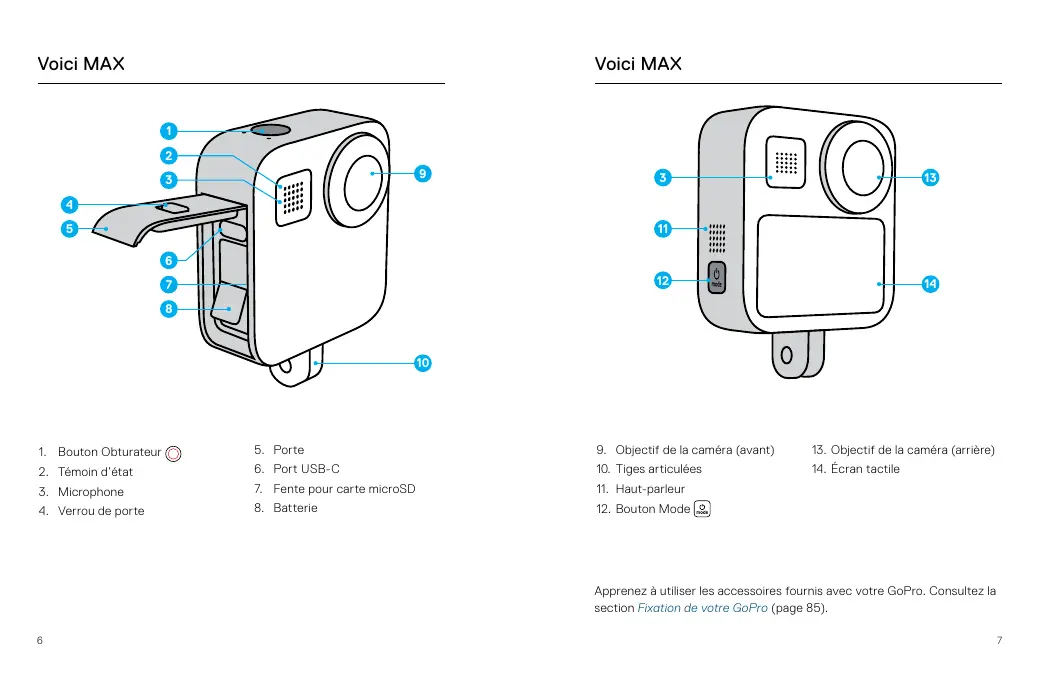 Voici MAX

1
2
3
4
5
6
7
8
9
10

1. Bouton Obturateur
2. Témoin d'état
3. Microphone
4. Verrou de porte

5. Porte
6. Port USB-C
7. Fente pour carte microSD
8. Batterie

6

Voici MAX

3
11
12
13
14

9. Objectif de la caméra (avant)
10. Tiges articulées
11. Haut-parleur
12. Bouton Mode

13. Objectif de la caméra (arrière)
14. Écran tactile

Apprenez à utiliser les accessoires fournis avec votre GoPro. Consultez la section Fixation de votre GoPro (page 85).

7