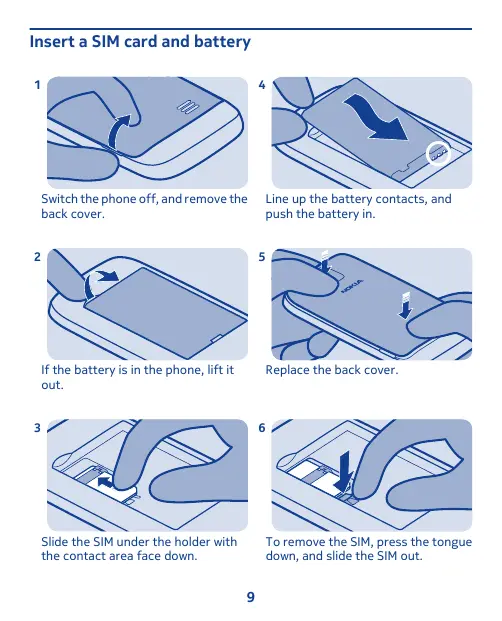 Insert a SIM card and battery

1

Switch the phone off, and remove the back cover.

2

If the battery is in the phone, lift it out.

3

Slide the SIM under the holder with the contact area face down.

4

Line up the battery contacts, and push the battery in.

5

NOKIA

Replace the back cover.

6

To remove the SIM, press the tongue down, and slide the SIM out.

9