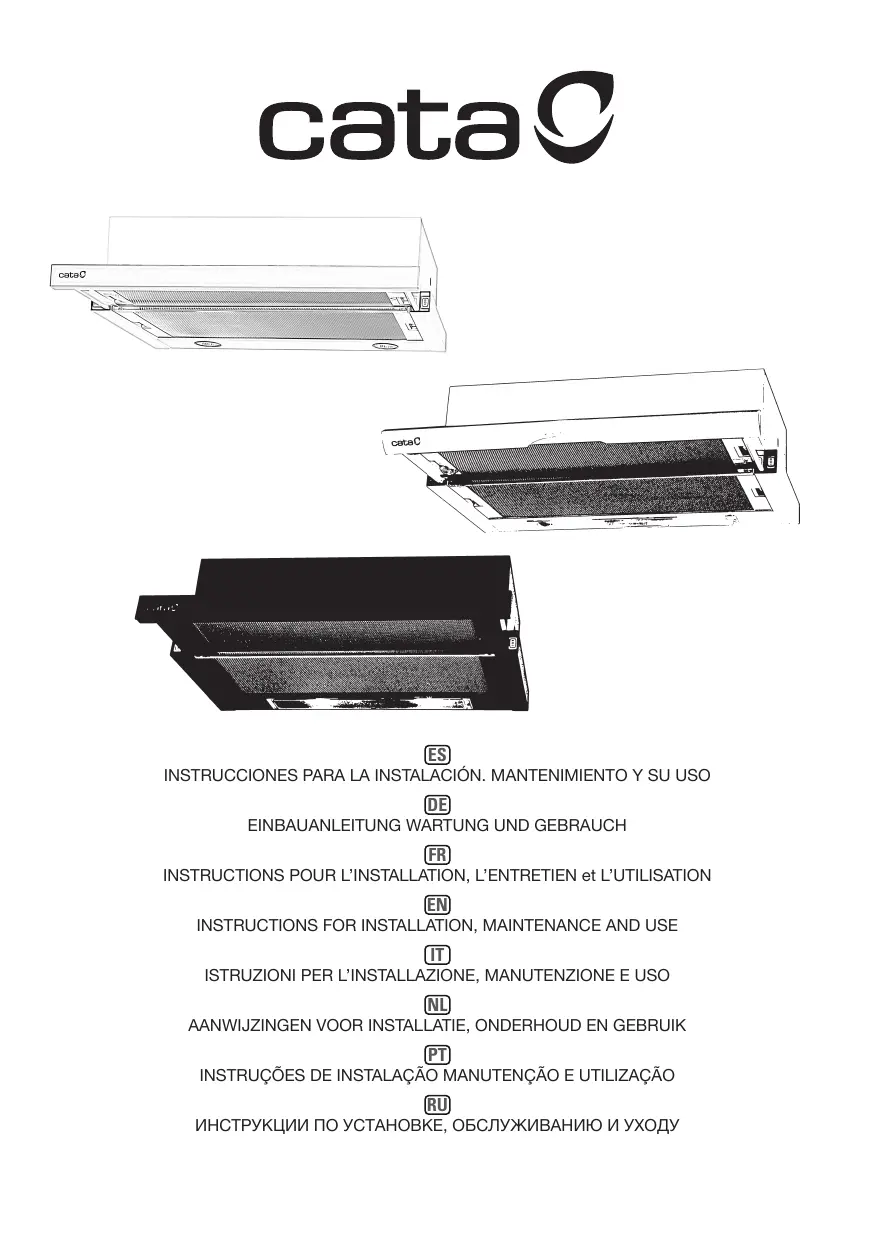 cata

cata

cata

ES
INSTRUCCIONES PARA LA INSTALACIÓN. MANTENIMIENTO Y SU USO

DE
EINBAUANLEITUNG WARTUNG UND GEBRAUCH

FR
INSTRUCTIONS POUR L'INSTALLATION, L'ENTRETIEN et L'UTILISATION

EN
INSTRUCTIONS FOR INSTALLATION, MAINTENANCE AND USE

IT
ISTRUZIONI PER L'INSTALLAZIONE, MANUTENZIONE E USO

NL
AANWIJZINGEN VOOR INSTALLATIE, ONDERHOUD EN GEBRUIK

PT
INSTRUÇÕES DE INSTALAÇÃO MANUTENÇÃO E UTILIZAÇÃO

RU
ИНСТРУКЦИИ ПО УСТАНОВКЕ, ОБСЛУЖИВАНИЮ И УХОДУ