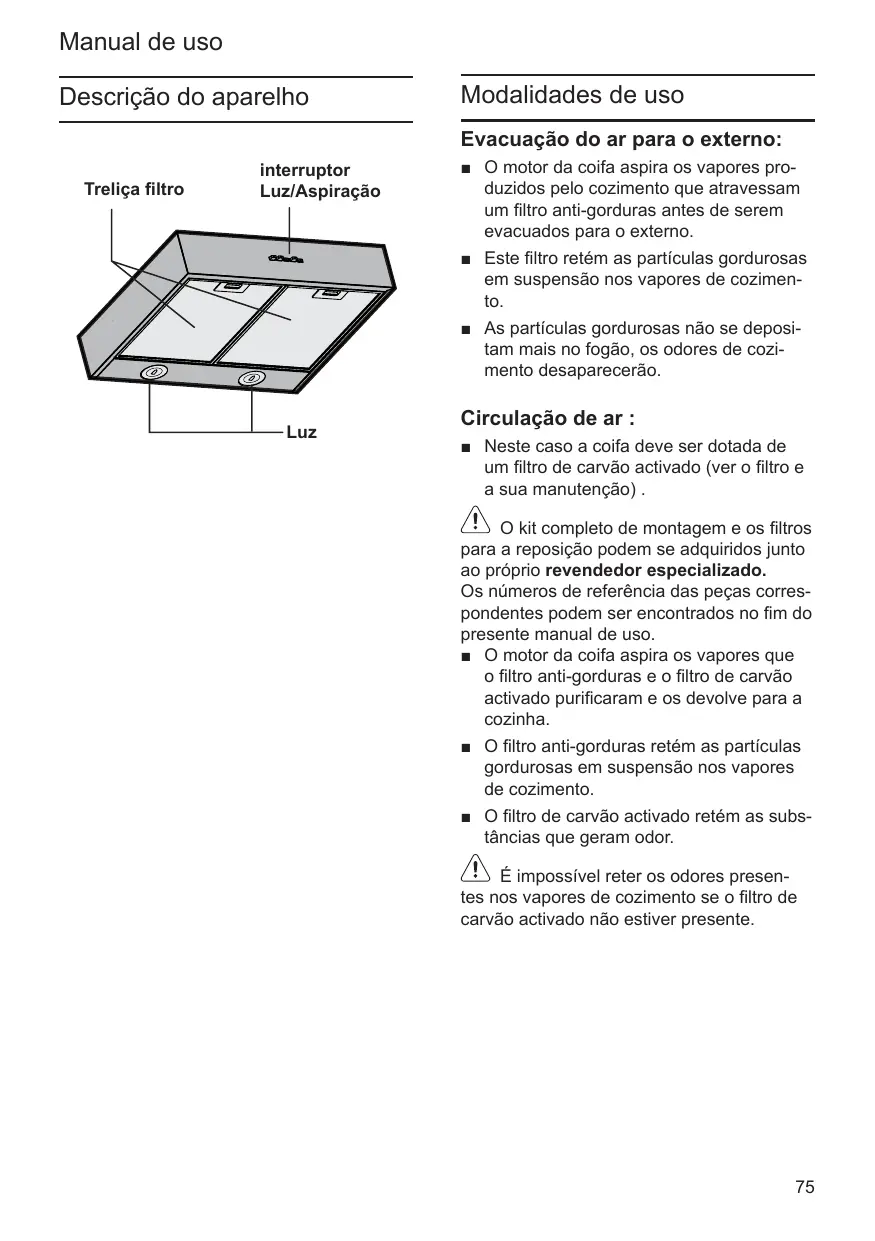 Manual de uso

Descrição do aparelho

Treliça filtro

interruptor Luz/Aspiração

Luz

Modalidades de uso

Evacuação do ar para o externo:

■ O motor da coifa aspira os vapores produzidos pelo cozimento que atravessam um filtro anti-gorduras antes de serem evacuados para o externo.

■ Este filtro retém as partículas gordurosas em suspensão nos vapores de cozimento.

■ As partículas gordurosas não se depositam mais no fogão, os odores de cozimento desaparecerão.

Circulação de ar :

■ Neste caso a coifa deve ser dotada de um filtro de carvão activado (ver o filtro e a sua manutenção) .

O kit completo de montagem e os filtros para a reposição podem se adquiridos junto ao próprio **revendedor especializado.** Os números de referência das peças correspondentes podem ser encontrados no fim do presente manual de uso.

■ O motor da coifa aspira os vapores que o filtro anti-gorduras e o filtro de carvão activado purificaram e os devolve para a cozinha.

■ O filtro anti-gorduras retém as partículas gordurosas em suspensão nos vapores de cozimento.

■ O filtro de carvão activado retém as substâncias que geram odor.

É impossível reter os odores presentes nos vapores de cozimento se o filtro de carvão activado não estiver presente.

75