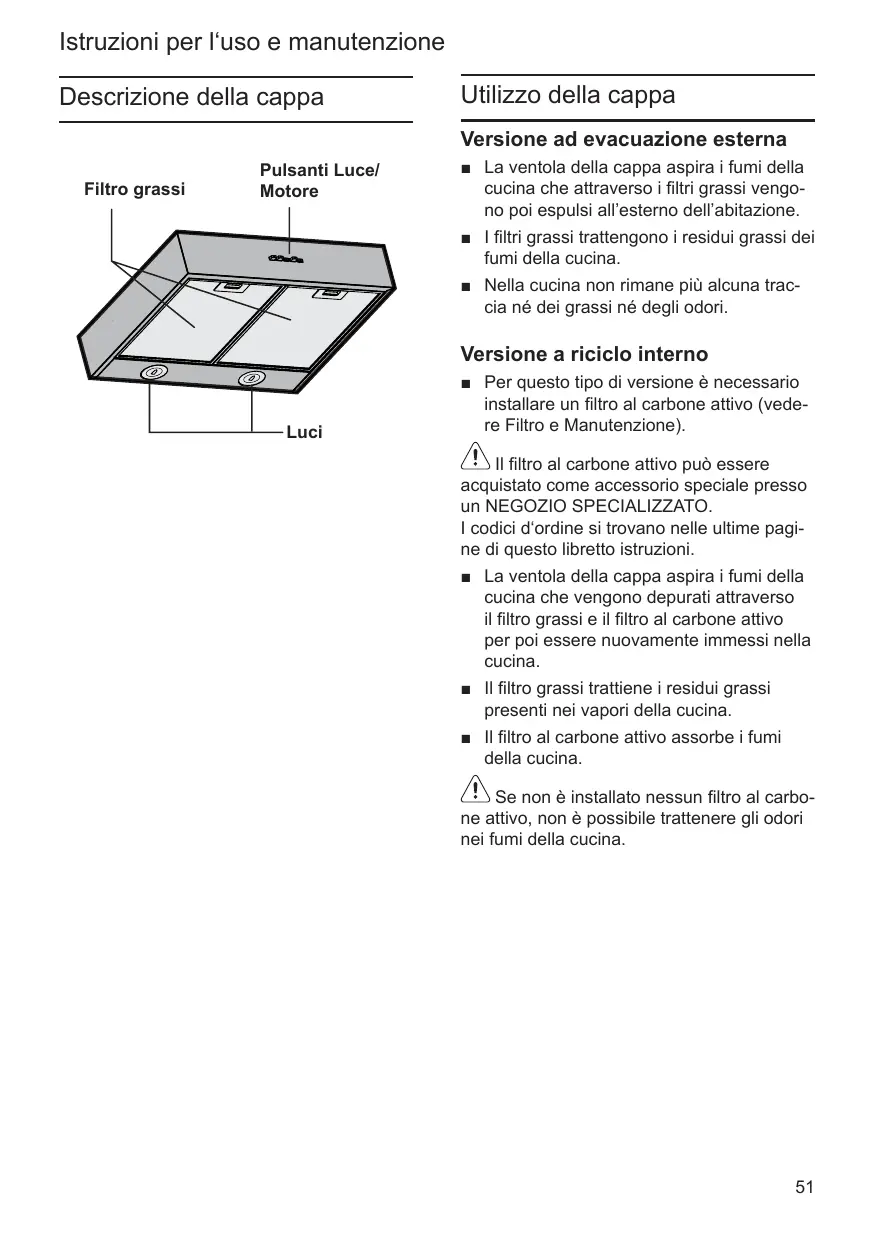 Istruzioni per l'uso e manutenzione

Descrizione della cappa

Filtro grassi

Pulsanti Luce/ Motore

Luci

Utilizzo della cappa

Versione ad evacuazione esterna

■ La ventola della cappa aspira i fumi della cucina che attraverso i filtri grassi vengono poi espulsi all'esterno dell'abitazione.

■ I filtri grassi trattengono i residui grassi dei fumi della cucina.

■ Nella cucina non rimane più alcuna traccia né dei grassi né degli odori.

Versione a riciclo interno

■ Per questo tipo di versione è necessario installare un filtro al carbone attivo (vedere Filtro e Manutenzione).

Il filtro al carbone attivo può essere acquistato come accessorio speciale presso un NEGOZIO SPECIALIZZATO.
I codici d'ordine si trovano nelle ultime pagine di questo libretto istruzioni.

■ La ventola della cappa aspira i fumi della cucina che vengono depurati attraverso il filtro grassi e il filtro al carbone attivo per poi essere nuovamente immessi nella cucina.

■ Il filtro grassi trattiene i residui grassi presenti nei vapori della cucina.

■ Il filtro al carbone attivo assorbe i fumi della cucina.

Se non è installato nessun filtro al carbone attivo, non è possibile trattenere gli odori nei fumi della cucina.

51