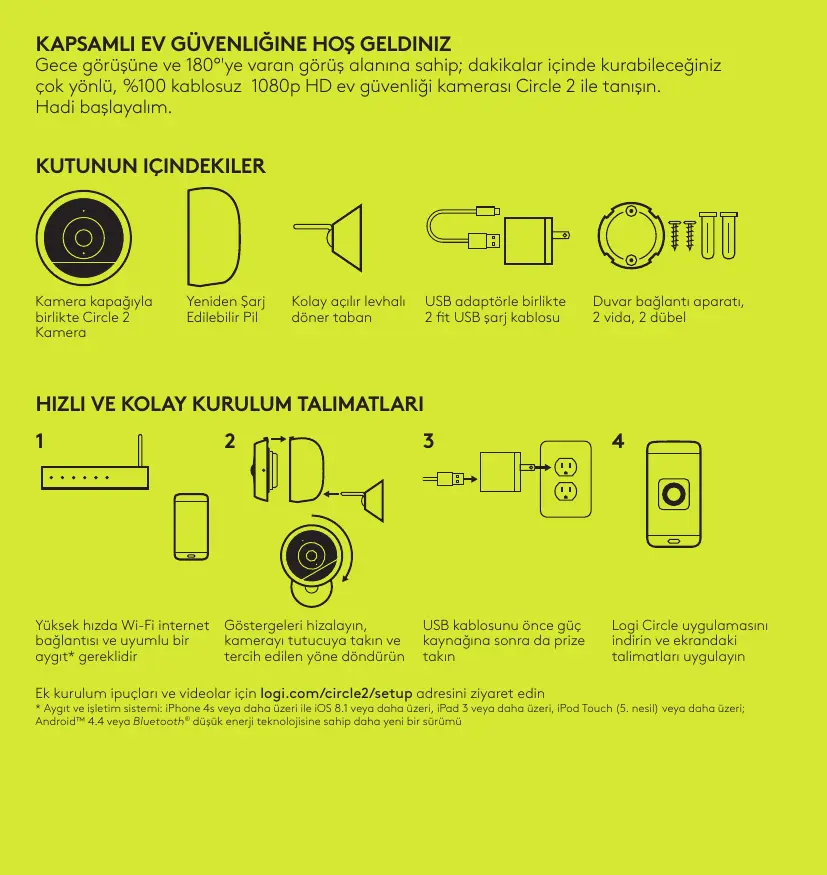 KAPSAMLI EV GÜVENLIĞINE HOŞ GELDINIZ
Gece görüşüne ve 180°'ye varan görüş alanına sahip; dakikalar içinde kurabileceğiniz çok yönlü, %100 kablosuz 1080p HD ev güvenliği kamerası Circle 2 ile tanışın. Hadi başlayalım.

KUTUNUN IÇINDEKILER

Kamera kapağıyla birlikte Circle 2 Kamera

Yeniden Şarj Edilebilir Pil

Kolay açılır levhalı döner taban

USB adaptörle birlikte 2 fit USB şarj kablosu

Duvar bağlantı aparatı, 2 vida, 2 dübel

HIZLI VE KOLAY KURULUM TALIMATLARI

1

Yüksek hızda Wi-Fi internet bağlantısı ve uyumlu bir aygıt* gereklidir

2

Göstergeleri hizalayın, kamerayı tutucuya takın ve tercih edilen yöne döndürün

3

USB kablosunu önce güç kaynağına sonra da prize takın

4

Logi Circle uygulamasını indirin ve ekrandaki talimatları uygulayın

Ek kurulum ipuçları ve videolar için logi.com/circle2/setup adresini ziyaret edin
* Aygıt ve işletim sistemi: iPhone 4s veya daha üzeri ile iOS 8.1 veya daha üzeri, iPad 3 veya daha üzeri, iPod Touch (5. nesil) veya daha üzeri; Android™ 4.4 veya Bluetooth® düşük enerji teknolojisine sahip daha yeni bir sürümü