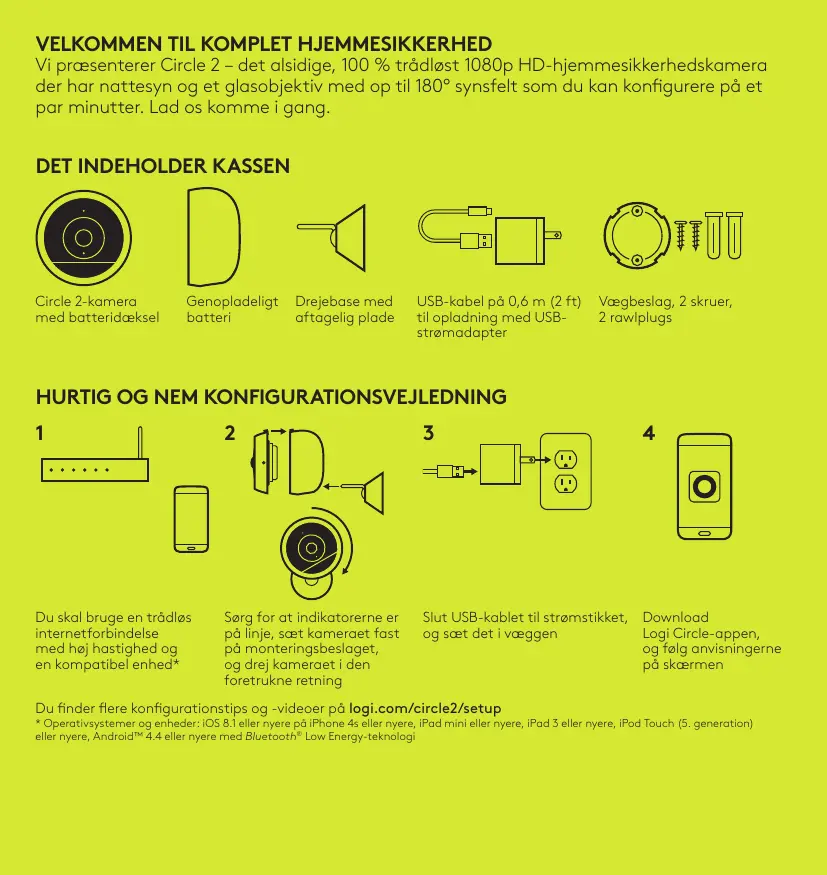 VELKOMMEN TIL KOMPLET HJEMMESIKKERHED
Vi præsenterer Circle 2 – det alsidige, 100 % trådløst 1080p HD-hjemmesikkerhedskamera der har nattesyn og et glasobjektiv med op til 180° synsfelt som du kan konfigurere på et par minutter. Lad os komme i gang.

DET INDEHOLDER KASSEN

Circle 2-kamera med batteridæksel

Genopladeligt batteri

Drejebase med aftagelig plade

USB-kabel på 0,6 m (2 ft) til opladning med USB-strømadapter

Vægbeslag, 2 skruer, 2 rawlplugs

HURTIG OG NEM KONFIGURATIONSVEJLEDNING

1

Du skal bruge en trådløs internetforbindelse med høj hastighed og en kompatibel enhed*

2

Sørg for at indikatorerne er på linje, sæt kameraet fast på monteringsbeslaget, og drej kameraet i den foretrukne retning

3

Slut USB-kablet til strømstikket, og sæt det i væggen

4

Download Logi Circle-appen, og følg anvisningerne på skærmen

Du finder flere konfigurationstips og -videoer på logi.com/circle2/setup
* Operativsystemer og enheder: iOS 8.1 eller nyere på iPhone 4s eller nyere, iPad mini eller nyere, iPad 3 eller nyere, iPod Touch (5. generation) eller nyere, Android™ 4.4 eller nyere med Bluetooth® Low Energy-teknologi