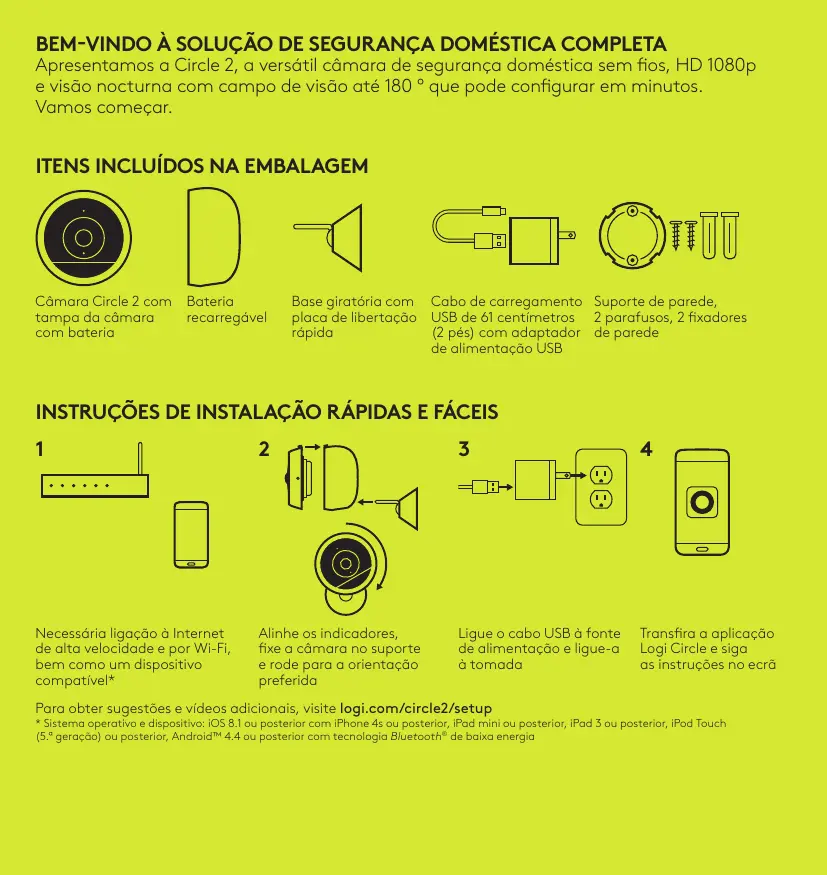 BEM-VINDO À SOLUÇÃO DE SEGURANÇA DOMÉSTICA COMPLETA
Apresentamos a Circle 2, a versátil câmara de segurança doméstica sem fios, HD 1080p e visão nocturna com campo de visão até 180 ° que pode configurar em minutos. Vamos começar.

ITENS INCLUÍDOS NA EMBALAGEM

Câmara Circle 2 com tampa da câmara com bateria

Bateria recarregável

Base giratória com placa de libertação rápida

Cabo de carregamento USB de 61 centímetros (2 pés) com adaptador de alimentação USB

Suporte de parede, 2 parafusos, 2 fixadores de parede

INSTRUÇÕES DE INSTALAÇÃO RÁPIDAS E FÁCEIS

1

Necessária ligação à Internet de alta velocidade e por Wi-Fi, bem como um dispositivo compatível*

2

Alinhe os indicadores, fixe a câmara no suporte e rode para a orientação preferida

3

Ligue o cabo USB à fonte de alimentação e ligue-a à tomada

4

Transfira a aplicação Logi Circle e siga as instruções no ecrã

Para obter sugestões e vídeos adicionais, visite logi.com/circle2/setup
* Sistema operativo e dispositivo: iOS 8.1 ou posterior com iPhone 4s ou posterior, iPad mini ou posterior, iPad 3 ou posterior, iPod Touch (5.ª geração) ou posterior, Android™ 4.4 ou posterior com tecnologia Bluetooth® de baixa energia