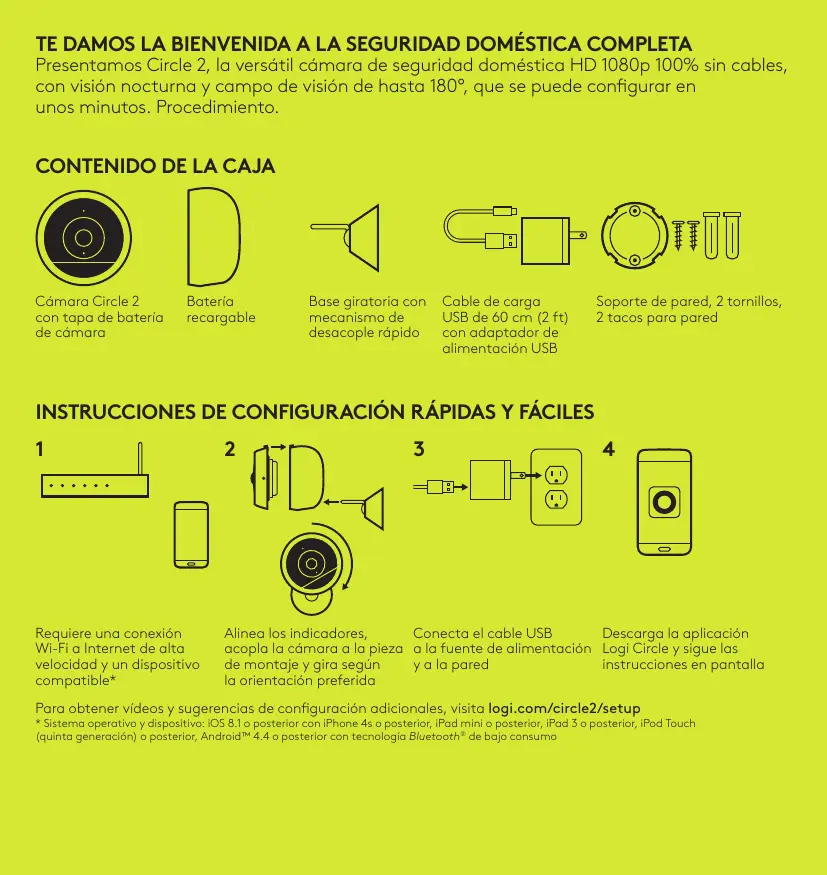 TE DAMOS LA BIENVENIDA A LA SEGURIDAD DOMÉSTICA COMPLETA
Presentamos Circle 2, la versátil cámara de seguridad doméstica HD 1080p 100% sin cables, con visión nocturna y campo de visión de hasta 180°, que se puede configurar en unos minutos. Procedimiento.

CONTENIDO DE LA CAJA

Cámara Circle 2 con tapa de batería de cámara

Batería recargable

Base giratoria con mecanismo de desacople rápido

Cable de carga USB de 60 cm (2 ft) con adaptador de alimentación USB

Soporte de pared, 2 tornillos, 2 tacos para pared

INSTRUCCIONES DE CONFIGURACIÓN RÁPIDAS Y FÁCILES

1

Requiere una conexión Wi-Fi a Internet de alta velocidad y un dispositivo compatible*

2

Alinea los indicadores, acopla la cámara a la pieza de montaje y gira según la orientación preferida

3

Conecta el cable USB a la fuente de alimentación y a la pared

4

Descarga la aplicación Logi Circle y sigue las instrucciones en pantalla

Para obtener vídeos y sugerencias de configuración adicionales, visita logi.com/circle2/setup
* Sistema operativo y dispositivo: iOS 8.1 o posterior con iPhone 4s o posterior, iPad mini o posterior, iPad 3 o posterior, iPod Touch (quinta generación) o posterior, Android™ 4.4 o posterior con tecnología Bluetooth® de bajo consumo