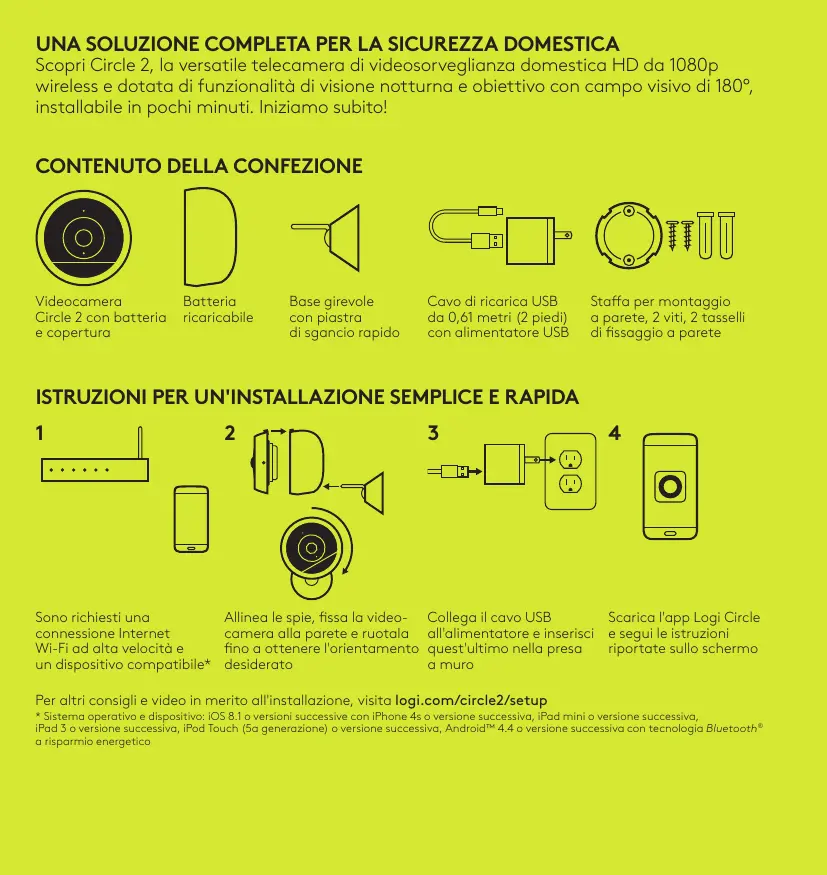 UNA SOLUZIONE COMPLETA PER LA SICUREZZA DOMESTICA
Scopri Circle 2, la versatile telecamera di videosorveglianza domestica HD da 1080p wireless e dotata di funzionalità di visione notturna e obiettivo con campo visivo di 180°, installabile in pochi minuti. Iniziamo subito!

CONTENUTO DELLA CONFEZIONE

Videocamera Circle 2 con batteria e copertura

Batteria ricaricabile

Base girevole con piastra di sgancio rapido

Cavo di ricarica USB da 0,61 metri (2 piedi) con alimentatore USB

Staffa per montaggio a parete, 2 viti, 2 tasselli di fissaggio a parete

ISTRUZIONI PER UN'INSTALLAZIONE SEMPLICE E RAPIDA

1

Sono richiesti una connessione Internet Wi-Fi ad alta velocità e un dispositivo compatibile*

2

Allinea le spie, fissa la videocamera alla parete e ruotala fino a ottenere l'orientamento desiderato

3

Collega il cavo USB all'alimentatore e inserisci quest'ultimo nella presa a muro

4

Scarica l'app Logi Circle e segui le istruzioni riportate sullo schermo

Per altri consigli e video in merito all'installazione, visita logi.com/circle2/setup
* Sistema operativo e dispositivo: iOS 8.1 o versioni successive con iPhone 4s o versione successiva, iPad mini o versione successiva, iPad 3 o versione successiva, iPod Touch (5a generazione) o versione successiva, Android™ 4.4 o versione successiva con tecnologia Bluetooth® a risparmio energetico