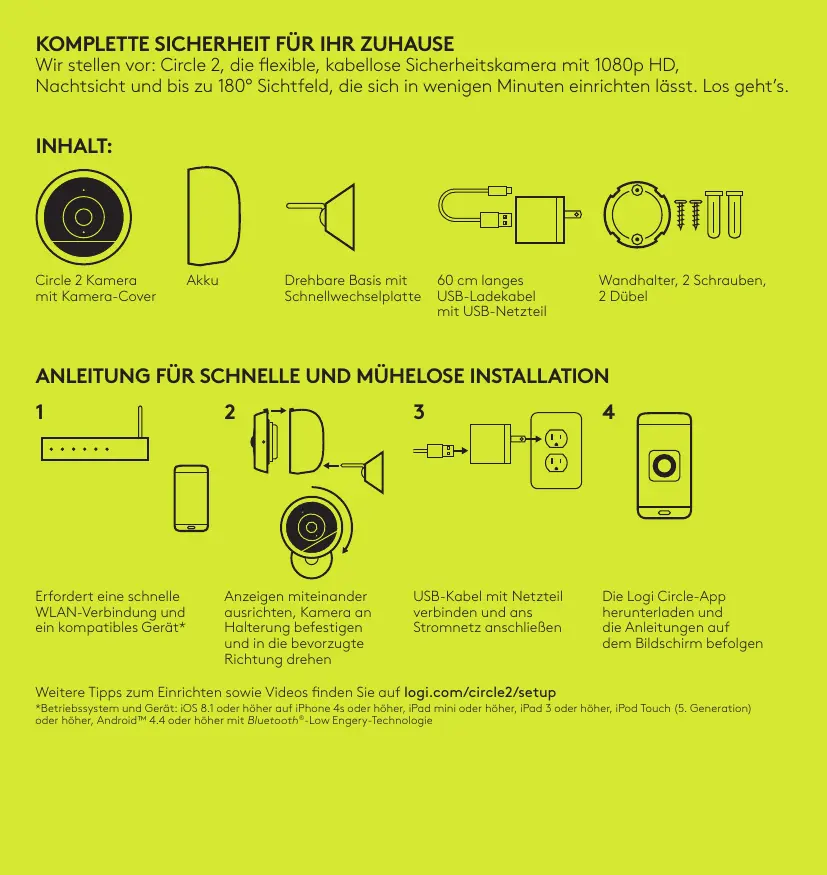 KOMPLETTE SICHERHEIT FÜR IHR ZUHAUSE
Wir stellen vor: Circle 2, die flexible, kabellose Sicherheitskamera mit 1080p HD, Nachtsicht und bis zu 180° Sichtfeld, die sich in wenigen Minuten einrichten lässt. Los geht's.

INHALT:

Circle 2 Kamera mit Kamera-Cover

Akku

Drehbare Basis mit Schnellwechselplatte

60 cm langes USB-Ladekabel mit USB-Netzteil

Wandhalter, 2 Schrauben, 2 Dübel

ANLEITUNG FÜR SCHNELLE UND MÜHELOSE INSTALLATION

1

Erfordert eine schnelle WLAN-Verbindung und ein kompatibles Gerät*

2

Anzeigen miteinander ausrichten, Kamera an Halterung befestigen und in die bevorzugte Richtung drehen

3

USB-Kabel mit Netzteil verbinden und ans Stromnetz anschließen

4

Die Logi Circle-App herunterladen und die Anleitungen auf dem Bildschirm befolgen

Weitere Tipps zum Einrichten sowie Videos finden Sie auf logi.com/circle2/setup
*Betriebssystem und Gerät: iOS 8.1 oder höher auf iPhone 4s oder höher, iPad mini oder höher, iPad 3 oder höher, iPod Touch (5. Generation) oder höher, Android™ 4.4 oder höher mit Bluetooth®-Low Engery-Technologie