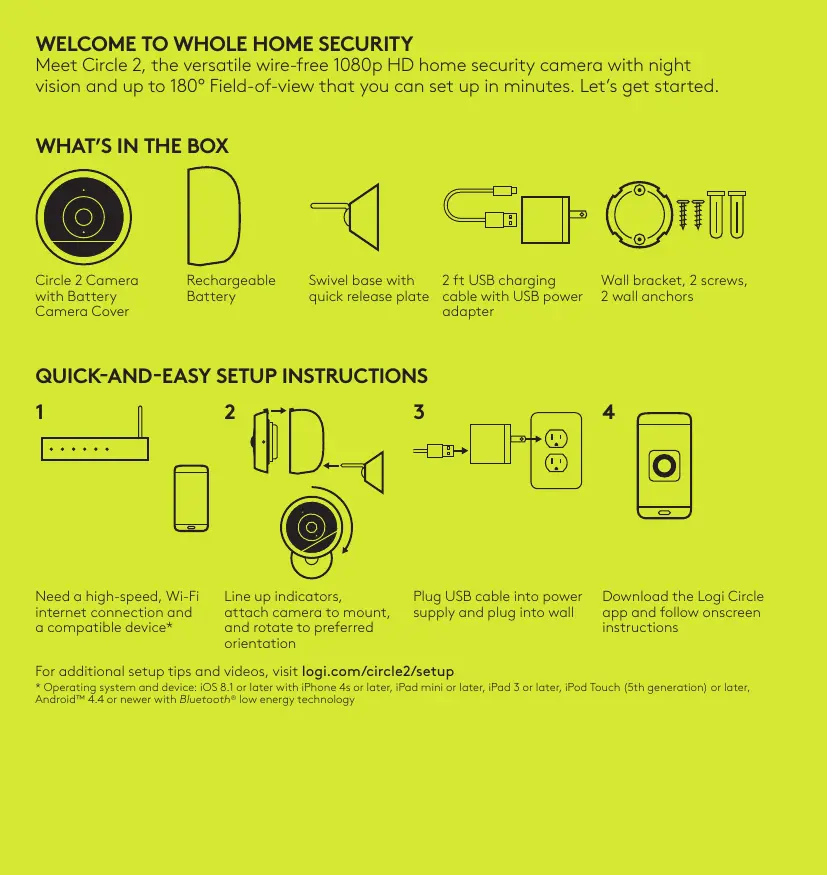 WELCOME TO WHOLE HOME SECURITY
Meet Circle 2, the versatile wire-free 1080p HD home security camera with night vision and up to 180° Field-of-view that you can set up in minutes. Let's get started.

WHAT'S IN THE BOX

Circle 2 Camera with Battery Camera Cover

Rechargeable Battery

Swivel base with quick release plate

2 ft USB charging cable with USB power adapter

Wall bracket, 2 screws, 2 wall anchors

QUICK-AND-EASY SETUP INSTRUCTIONS

1

Need a high-speed, Wi-Fi internet connection and a compatible device*

2

Line up indicators, attach camera to mount, and rotate to preferred orientation

3

Plug USB cable into power supply and plug into wall

4

Download the Logi Circle app and follow onscreen instructions

For additional setup tips and videos, visit logi.com/circle2/setup
* Operating system and device: iOS 8.1 or later with iPhone 4s or later, iPad mini or later, iPad 3 or later, iPod Touch (5th generation) or later, Android™ 4.4 or newer with Bluetooth® low energy technology