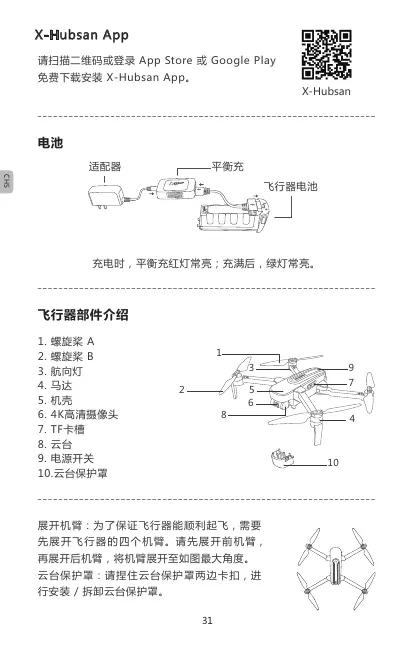 X-Hubsan App

请扫描二维码或登录 App Store 或 Google Play 免费下载安装 X-Hubsan App。

X-Hubsan

CHS

电池

适配器

平衡充

飞行器电池

充电时，平衡充红灯常亮；充满后，绿灯常亮。

飞行器部件介绍

1. 螺旋桨 A
2. 螺旋桨 B
3. 航向灯
4. 马达
5. 机壳
6. 4K高清摄像头
7. TF卡槽
8. 云台
9. 电源开关
10.云台保护罩

1
3
9
2
5
7
6
8
4
10

展开机臂：为了保证飞行器能顺利起飞，需要先展开飞行器的四个机臂。请先展开前机臂，再展开后机臂，将机臂展开至如图最大角度。
云台保护罩：请捏住云台保护罩两边卡扣，进行安装 / 拆卸云台保护罩。

31