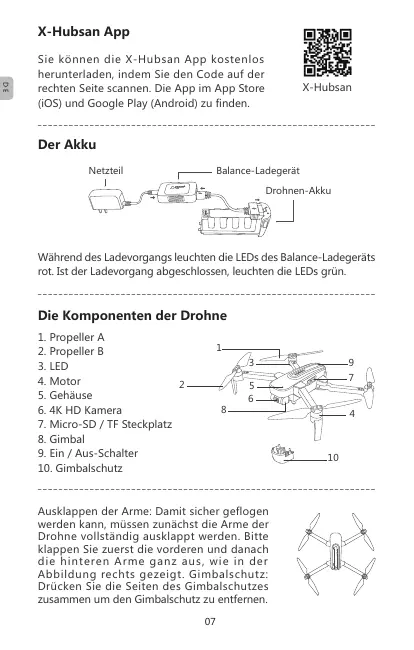 DE

X-Hubsan App

Sie können die X-Hubsan App kostenlos herunterladen, indem Sie den Code auf der rechten Seite scannen. Die App im App Store (iOS) und Google Play (Android) zu finden.

X-Hubsan

Der Akku

Netzteil

Balance-Ladegerät

Drohnen-Akku

Während des Ladevorgangs leuchten die LEDs des Balance-Ladegeräts rot. Ist der Ladevorgang abgeschlossen, leuchten die LEDs grün.

Die Komponenten der Drohne

1. Propeller A
2. Propeller B
3. LED
4. Motor
5. Gehäuse
6. 4K HD Kamera
7. Micro-SD / TF Steckplatz
8. Gimbal
9. Ein / Aus-Schalter
10. Gimbalschutz

1
3
9
7
2
5
6
8
4
10

Ausklappen der Arme: Damit sicher geflogen werden kann, müssen zunächst die Arme der Drohne vollständig ausklappt werden. Bitte klappen Sie zuerst die vorderen und danach die hinteren Arme ganz aus, wie in der Abbildung rechts gezeigt. Gimbalschutz: Drücken Sie die Seiten des Gimbalschutzes zusammen um den Gimbalschutz zu entfernen.

07