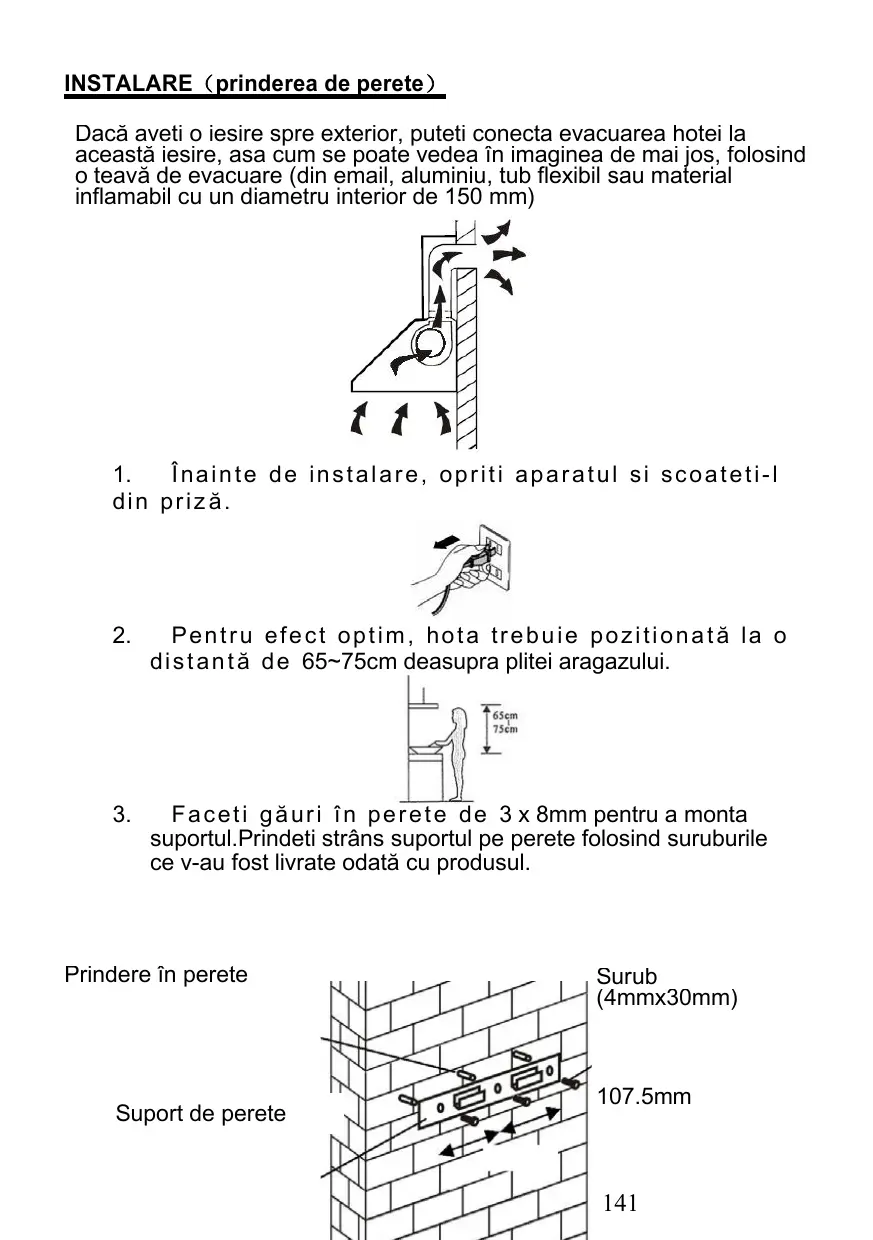 INSTALARE（prinderea de perete）

Dacă aveti o iesire spre exterior, puteti conecta evacuarea hotei la această iesire, asa cum se poate vedea în imaginea de mai jos, folosind o teavă de evacuare (din email, aluminiu, tub flexibil sau material inflamabil cu un diametru interior de 150 mm)

1. Înainte de instalare, opriti aparatul si scoateti-l din priză.

2. Pentru efect optim, hota trebuie pozitionată la o distantă de 65~75cm deasupra plitei aragazului.

65cm
75cm

3. Faceti găuri în perete de 3 x 8mm pentru a monta suportul.Prindeti strâns suportul pe perete folosind suruburile ce v-au fost livrate odată cu produsul.

Prindere în perete

Surub (4mmx30mm)

107.5mm

Suport de perete

141