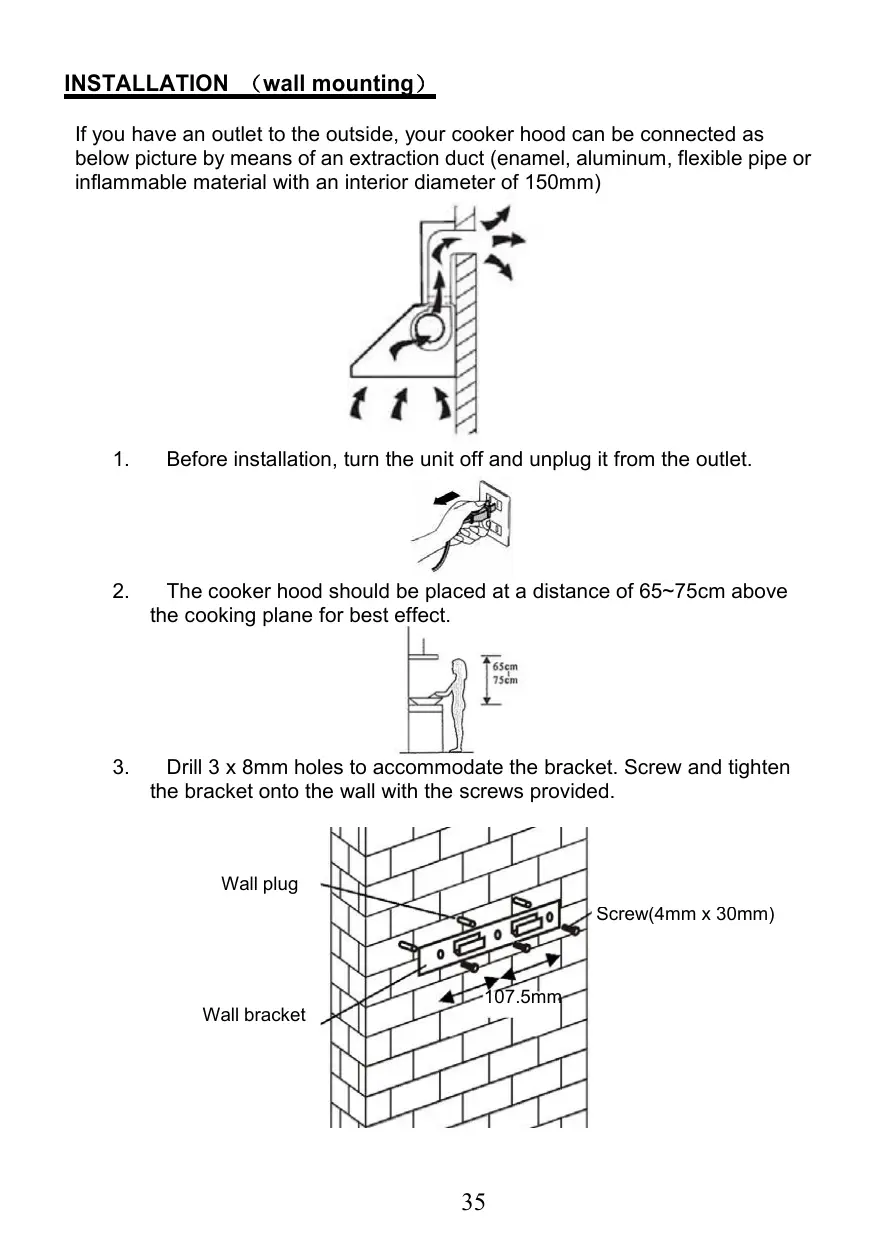 INSTALLATION （wall mounting）

If you have an outlet to the outside, your cooker hood can be connected as below picture by means of an extraction duct (enamel, aluminum, flexible pipe or inflammable material with an interior diameter of 150mm)

1. Before installation, turn the unit off and unplug it from the outlet.

2. The cooker hood should be placed at a distance of 65~75cm above the cooking plane for best effect.

65cm
75cm

3. Drill 3 x 8mm holes to accommodate the bracket. Screw and tighten the bracket onto the wall with the screws provided.

Wall plug

Screw(4mm x 30mm)

107.5mm

Wall bracket

35