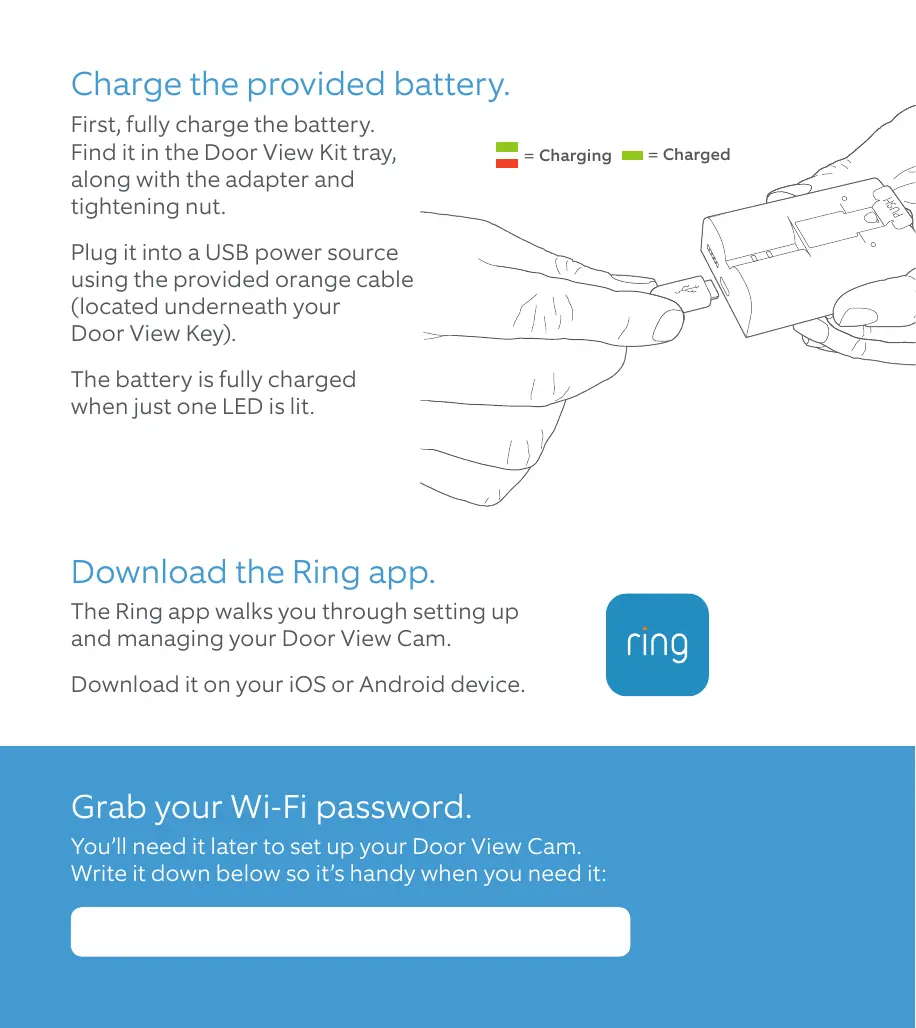 Charge the provided battery.

First, fully charge the battery. Find it in the Door View Kit tray, along with the adapter and tightening nut.

Plug it into a USB power source using the provided orange cable (located underneath your Door View Key).

The battery is fully charged when just one LED is lit.

= Charging = Charged

PUSH

Download the Ring app.

The Ring app walks you through setting up and managing your Door View Cam.

Download it on your iOS or Android device.

ring

Grab your Wi-Fi password.

You'll need it later to set up your Door View Cam. Write it down below so it's handy when you need it: