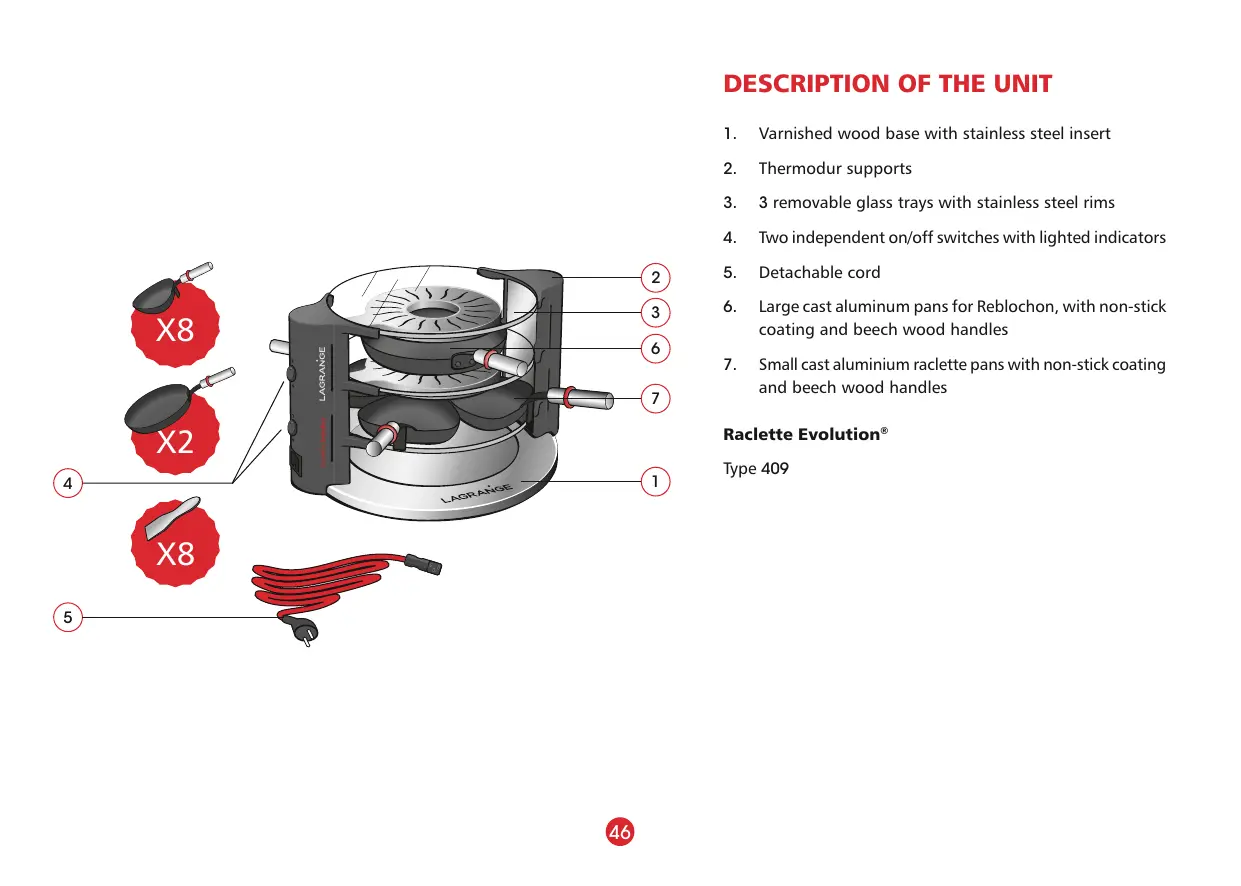 X8

X2

X8

4

5

LAGRANGE

LAGRANGE

2

3

6

7

1

DESCRIPTION OF THE UNIT

1. Varnished wood base with stainless steel insert

2. Thermodur supports

3. 3 removable glass trays with stainless steel rims

4. Two independent on/off switches with lighted indicators

5. Detachable cord

6. Large cast aluminum pans for Reblochon, with non-stick coating and beech wood handles

7. Small cast aluminium raclette pans with non-stick coating and beech wood handles

Raclette Evolution®

Type 409

46