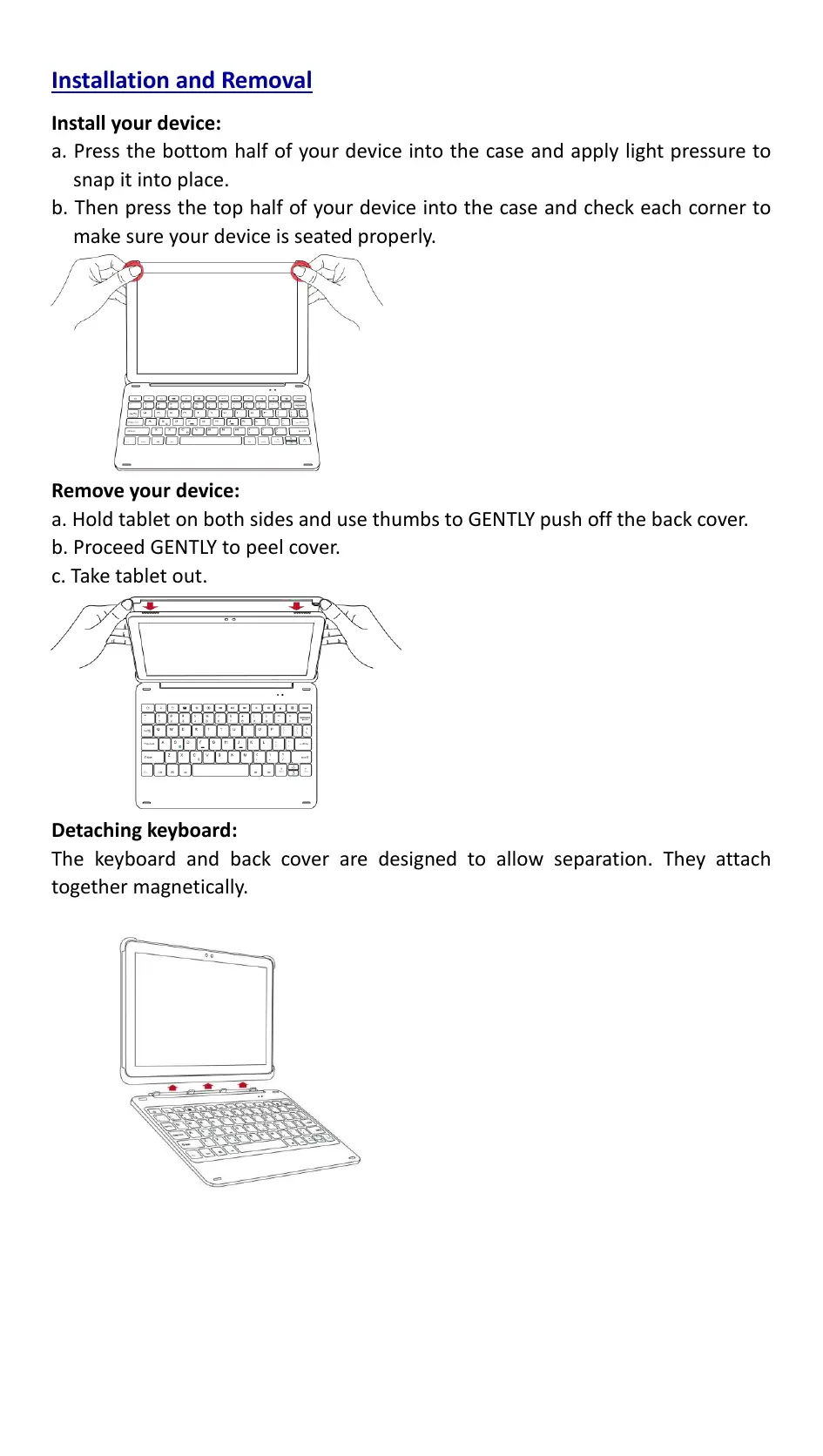 Installation and Removal

Install your device:

a. Press the bottom half of your device into the case and apply light pressure to snap it into place.

b. Then press the top half of your device into the case and check each corner to make sure your device is seated properly.

Remove your device:

a. Hold tablet on both sides and use thumbs to GENTLY push off the back cover.

b. Proceed GENTLY to peel cover.

c. Take tablet out.

Detaching keyboard:

The keyboard and back cover are designed to allow separation. They attach together magnetically.