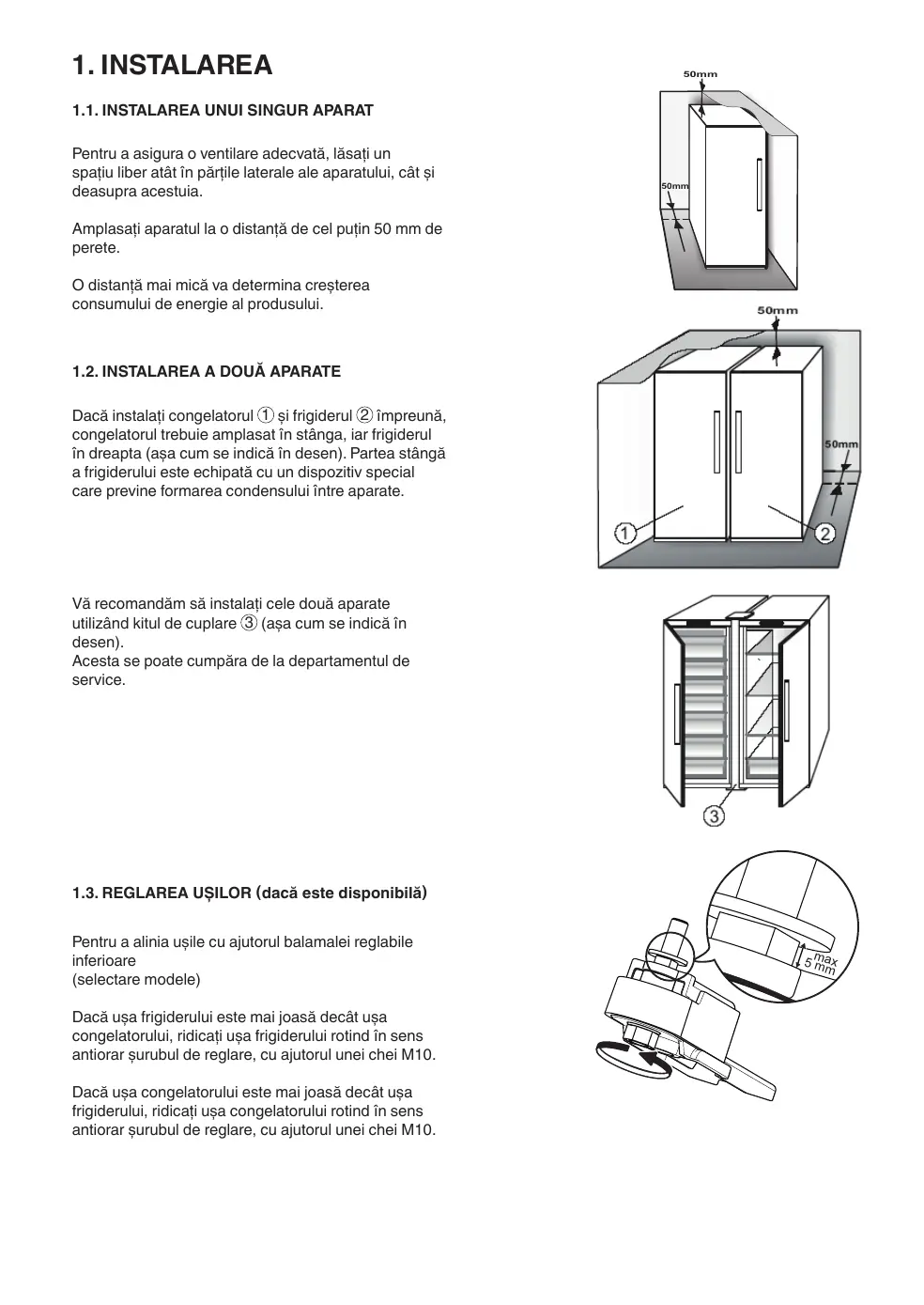 1. INSTALAREA

1.1. INSTALAREA UNUI SINGUR APARAT

Pentru a asigura o ventilare adecvată, lăsați un spațiu liber atât în părțile laterale ale aparatului, cât și deasupra acestuia.

Amplasați aparatul la o distanță de cel puțin 50 mm de perete.

O distanță mai mică va determina creșterea consumului de energie al produsului.

50mm

50mm

1.2. INSTALAREA A DOUĂ APARATE

Dacă instalați congelatorul ① și frigiderul ② împreună, congelatorul trebuie amplasat în stânga, iar frigiderul în dreapta (așa cum se indică în desen). Partea stângă a frigiderului este echipată cu un dispozitiv special care previne formarea condensului între aparate.

50mm

50mm

1

2

Vă recomandăm să instalați cele două aparate utilizând kitul de cuplare ③ (așa cum se indică în desen).
Acesta se poate cumpăra de la departamentul de service.

3

1.3. REGLAREA UȘILOR (dacă este disponibilă)

Pentru a alinia ușile cu ajutorul balamalei reglabile inferioare
(selectare modele)

Dacă ușa frigiderului este mai joasă decât ușa congelatorului, ridicați ușa frigiderului rotind în sens antiorar șurubul de reglare, cu ajutorul unei chei M10.

Dacă ușa congelatorului este mai joasă decât ușa frigiderului, ridicați ușa congelatorului rotind în sens antiorar șurubul de reglare, cu ajutorul unei chei M10.

max 5 mm