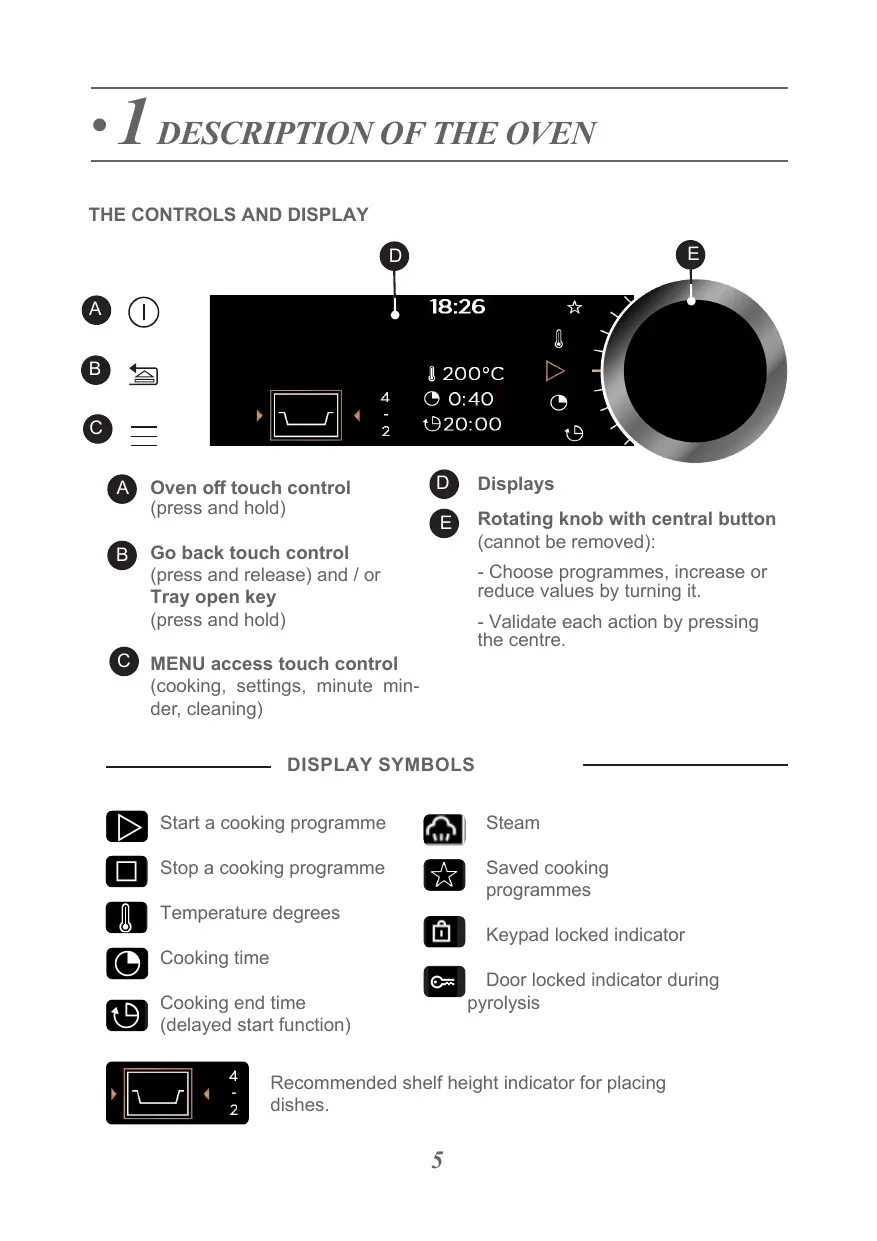 • 1 DESCRIPTION OF THE OVEN

THE CONTROLS AND DISPLAY

D E

A

B

C

18:26

200°C
0:40
20:00

4
-
2

A Oven off touch control (press and hold)

B Go back touch control (press and release) and / or Tray open key (press and hold)

C MENU access touch control (cooking, settings, minute minder, cleaning)

D Displays

E Rotating knob with central button (cannot be removed):

- Choose programmes, increase or reduce values by turning it.

- Validate each action by pressing the centre.

DISPLAY SYMBOLS

Start a cooking programme

Stop a cooking programme

Temperature degrees

Cooking time

Cooking end time (delayed start function)

Steam

Saved cooking programmes

Keypad locked indicator

Door locked indicator during pyrolysis

4
-
2

Recommended shelf height indicator for placing dishes.

5