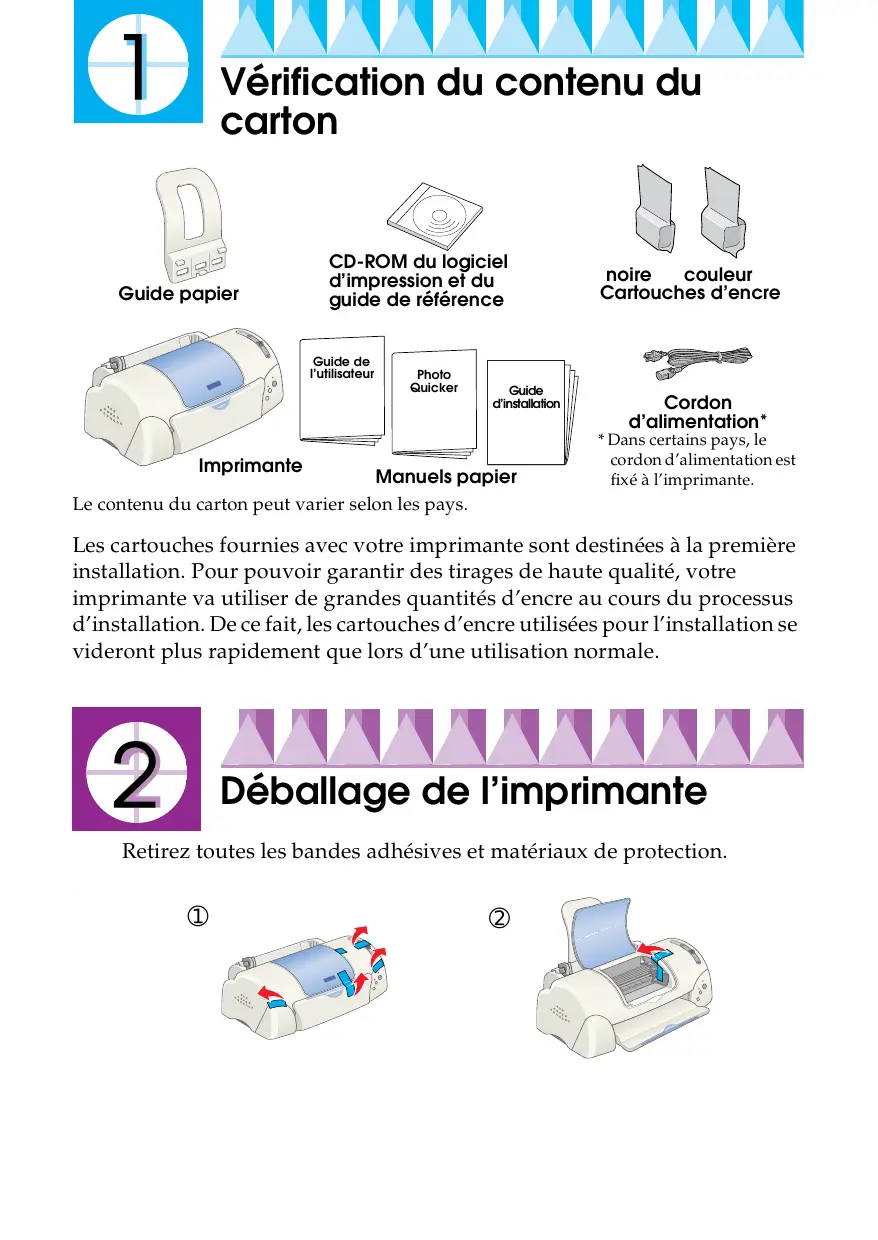 1

Vérification du contenu du carton

Guide papier

CD-ROM du logiciel d'impression et du guide de référence

noire couleur
Cartouches d'encre

Guide de l'utilisateur

Photo Quicker

Guide d'installation

Cordon d'alimentation*

* Dans certains pays, le cordon d'alimentation est fixé à l'imprimante.

Imprimante

Manuels papier

Le contenu du carton peut varier selon les pays.

Les cartouches fournies avec votre imprimante sont destinées à la première installation. Pour pouvoir garantir des tirages de haute qualité, votre imprimante va utiliser de grandes quantités d'encre au cours du processus d'installation. De ce fait, les cartouches d'encre utilisées pour l'installation se videront plus rapidement que lors d'une utilisation normale.

2

Déballage de l'imprimante

Retirez toutes les bandes adhésives et matériaux de protection.

①

②