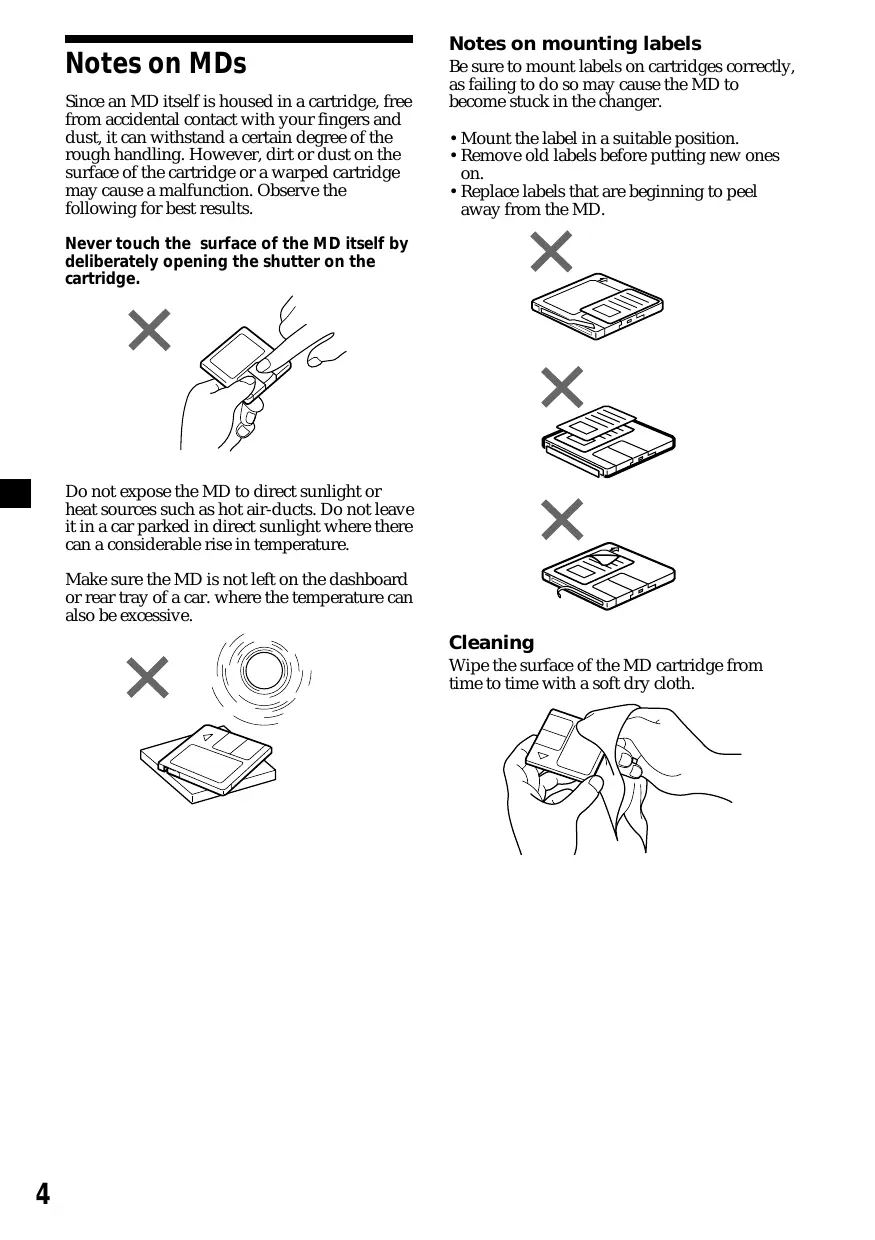 Notes on MDs

Since an MD itself is housed in a cartridge, free from accidental contact with your fingers and dust, it can withstand a certain degree of the rough handling. However, dirt or dust on the surface of the cartridge or a warped cartridge may cause a malfunction. Observe the following for best results.

Never touch the surface of the MD itself by deliberately opening the shutter on the cartridge.

Do not expose the MD to direct sunlight or heat sources such as hot air-ducts. Do not leave it in a car parked in direct sunlight where there can a considerable rise in temperature.

Make sure the MD is not left on the dashboard or rear tray of a car. where the temperature can also be excessive.

Notes on mounting labels

Be sure to mount labels on cartridges correctly, as failing to do so may cause the MD to become stuck in the changer.

• Mount the label in a suitable position.
• Remove old labels before putting new ones on.
• Replace labels that are beginning to peel away from the MD.

Cleaning

Wipe the surface of the MD cartridge from time to time with a soft dry cloth.

4