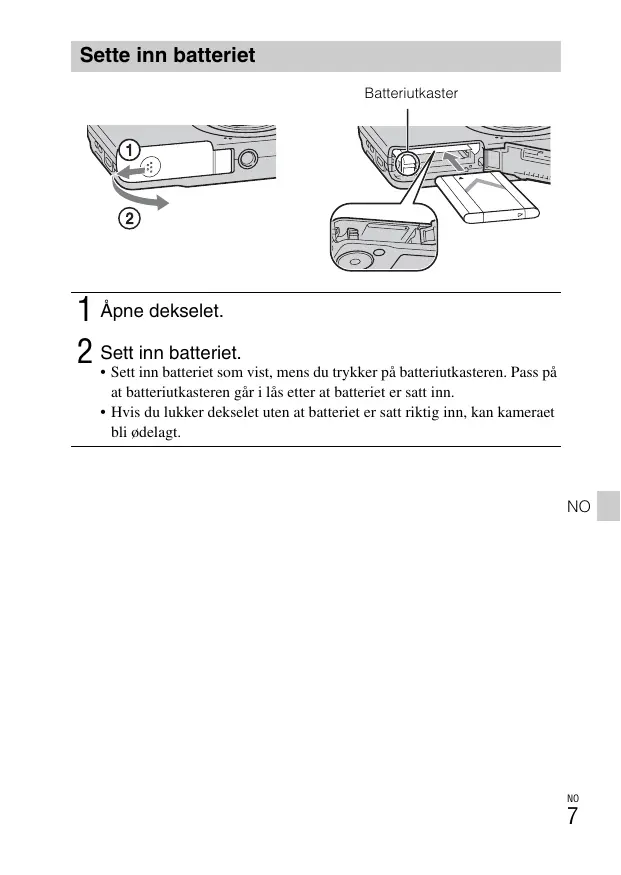 Sette inn batteriet

Batteriutkaster

①

②

1 Åpne dekselet.

2 Sett inn batteriet.

• Sett inn batteriet som vist, mens du trykker på batteriutkasteren. Pass på at batteriutkasteren går i lås etter at batteriet er satt inn.

• Hvis du lukker dekselet uten at batteriet er satt riktig inn, kan kameraet bli ødelagt.

NO

NO
7