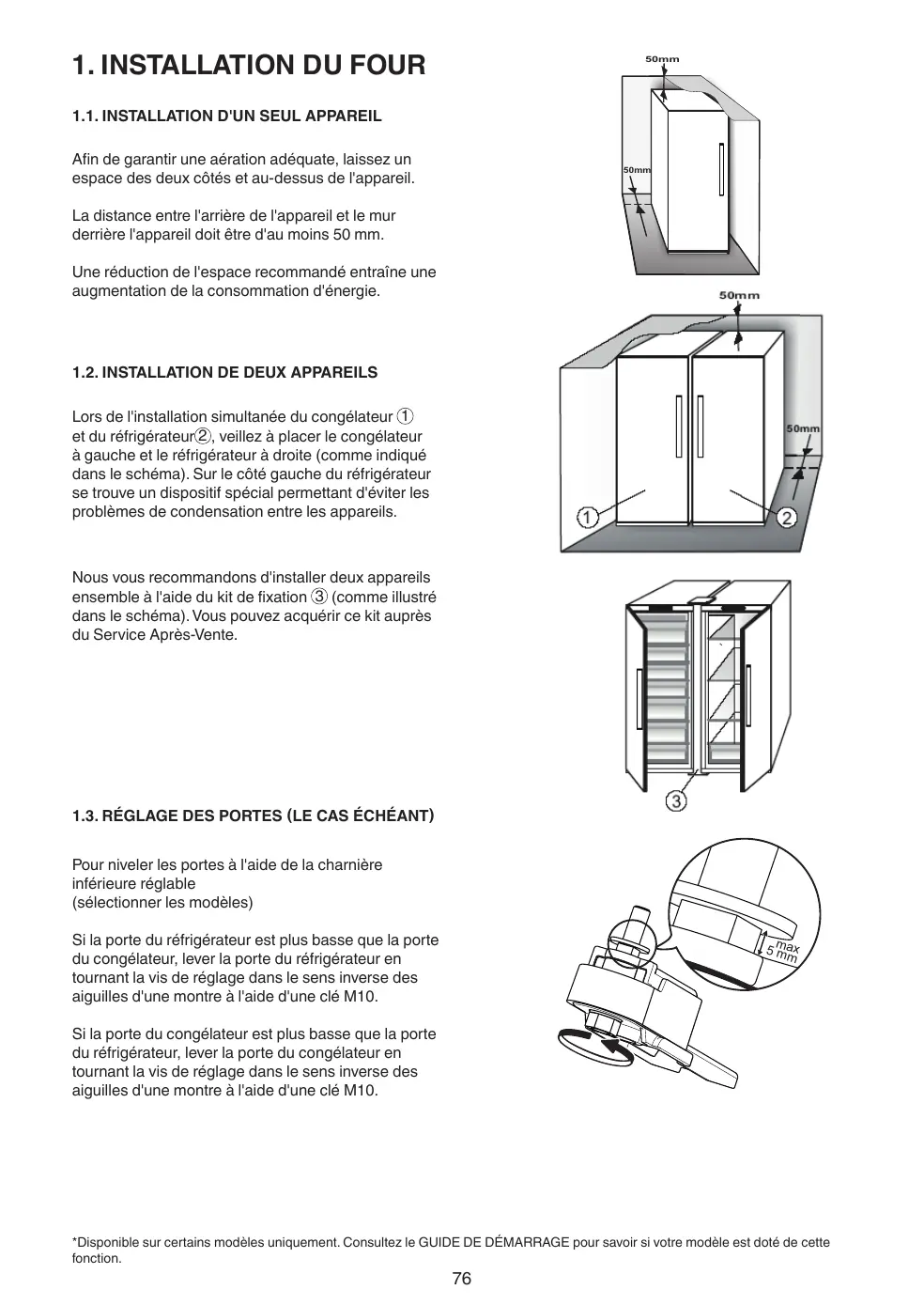 1. INSTALLATION DU FOUR

1.1. INSTALLATION D'UN SEUL APPAREIL

Afin de garantir une aération adéquate, laissez un espace des deux côtés et au-dessus de l'appareil.

La distance entre l'arrière de l'appareil et le mur derrière l'appareil doit être d'au moins 50 mm.

Une réduction de l'espace recommandé entraîne une augmentation de la consommation d'énergie.

50mm

50mm

1.2. INSTALLATION DE DEUX APPAREILS

Lors de l'installation simultanée du congélateur ① et du réfrigérateur②, veillez à placer le congélateur à gauche et le réfrigérateur à droite (comme indiqué dans le schéma). Sur le côté gauche du réfrigérateur se trouve un dispositif spécial permettant d'éviter les problèmes de condensation entre les appareils.

50mm

50mm

①

②

Nous vous recommandons d'installer deux appareils ensemble à l'aide du kit de fixation ③ (comme illustré dans le schéma). Vous pouvez acquérir ce kit auprès du Service Après-Vente.

③

1.3. RÉGLAGE DES PORTES (LE CAS ÉCHÉANT)

Pour niveler les portes à l'aide de la charnière inférieure réglable (sélectionner les modèles)

Si la porte du réfrigérateur est plus basse que la porte du congélateur, lever la porte du réfrigérateur en tournant la vis de réglage dans le sens inverse des aiguilles d'une montre à l'aide d'une clé M10.

Si la porte du congélateur est plus basse que la porte du réfrigérateur, lever la porte du congélateur en tournant la vis de réglage dans le sens inverse des aiguilles d'une montre à l'aide d'une clé M10.

max 5 mm

*Disponible sur certains modèles uniquement. Consultez le GUIDE DE DÉMARRAGE pour savoir si votre modèle est doté de cette fonction.

76