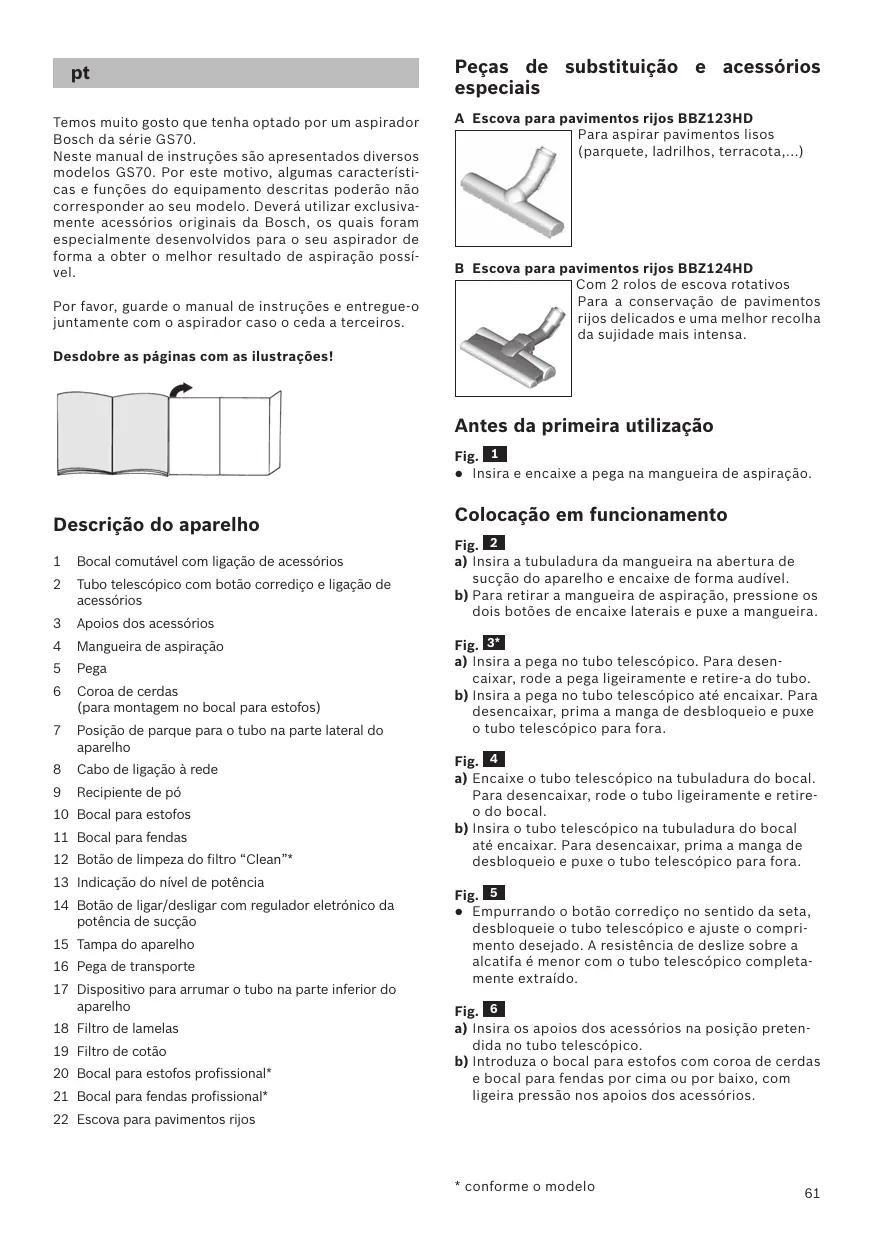 pt

Temos muito gosto que tenha optado por um aspirador Bosch da série GS70.
Neste manual de instruções são apresentados diversos modelos GS70. Por este motivo, algumas características e funções do equipamento descritas poderão não corresponder ao seu modelo. Deverá utilizar exclusivamente acessórios originais da Bosch, os quais foram especialmente desenvolvidos para o seu aspirador de forma a obter o melhor resultado de aspiração possível.

Por favor, guarde o manual de instruções e entregue-o juntamente com o aspirador caso o ceda a terceiros.

Desdobre as páginas com as ilustrações!

Descrição do aparelho

1 Bocal comutável com ligação de acessórios
2 Tubo telescópico com botão corrediço e ligação de acessórios
3 Apoios dos acessórios
4 Mangueira de aspiração
5 Pega
6 Coroa de cerdas (para montagem no bocal para estofos)
7 Posição de parque para o tubo na parte lateral do aparelho
8 Cabo de ligação à rede
9 Recipiente de pó
10 Bocal para estofos
11 Bocal para fendas
12 Botão de limpeza do filtro “Clean”*
13 Indicação do nível de potência
14 Botão de ligar/desligar com regulador eletrónico da potência de sucção
15 Tampa do aparelho
16 Pega de transporte
17 Dispositivo para arrumar o tubo na parte inferior do aparelho
18 Filtro de lamelas
19 Filtro de cotão
20 Bocal para estofos profissional*
21 Bocal para fendas profissional*
22 Escova para pavimentos rijos

Peças de substituição e acessórios especiais

A Escova para pavimentos rijos BBZ123HD
Para aspirar pavimentos lisos (parquete, ladrilhos, terracota,...)

B Escova para pavimentos rijos BBZ124HD
Com 2 rolos de escova rotativos
Para a conservação de pavimentos rijos delicados e uma melhor recolha da sujidade mais intensa.

Antes da primeira utilização

Fig. 1
● Insira e encaixe a pega na mangueira de aspiração.

Colocação em funcionamento

Fig. 2
a) Insira a tubuladura da mangueira na abertura de sucção do aparelho e encaixe de forma audível.
b) Para retirar a mangueira de aspiração, pressione os dois botões de encaixe laterais e puxe a mangueira.

Fig. 3*
a) Insira a pega no tubo telescópico. Para desencaixar, rode a pega ligeiramente e retire-a do tubo.
b) Insira a pega no tubo telescópico até encaixar. Para desencaixar, prima a manga de desbloqueio e puxe o tubo telescópico para fora.

Fig. 4
a) Encaixe o tubo telescópico na tubuladura do bocal. Para desencaixar, rode o tubo ligeiramente e retire-o do bocal.
b) Insira o tubo telescópico na tubuladura do bocal até encaixar. Para desencaixar, prima a manga de desbloqueio e puxe o tubo telescópico para fora.

Fig. 5
● Empurrando o botão corrediço no sentido da seta, desbloqueie o tubo telescópico e ajuste o comprimento desejado. A resistência de deslize sobre a alcatifa é menor com o tubo telescópico completamente extraído.

Fig. 6
a) Insira os apoios dos acessórios na posição pretendida no tubo telescópico.
b) Introduza o bocal para estofos com coroa de cerdas e bocal para fendas por cima ou por baixo, com ligeira pressão nos apoios dos acessórios.

* conforme o modelo

61