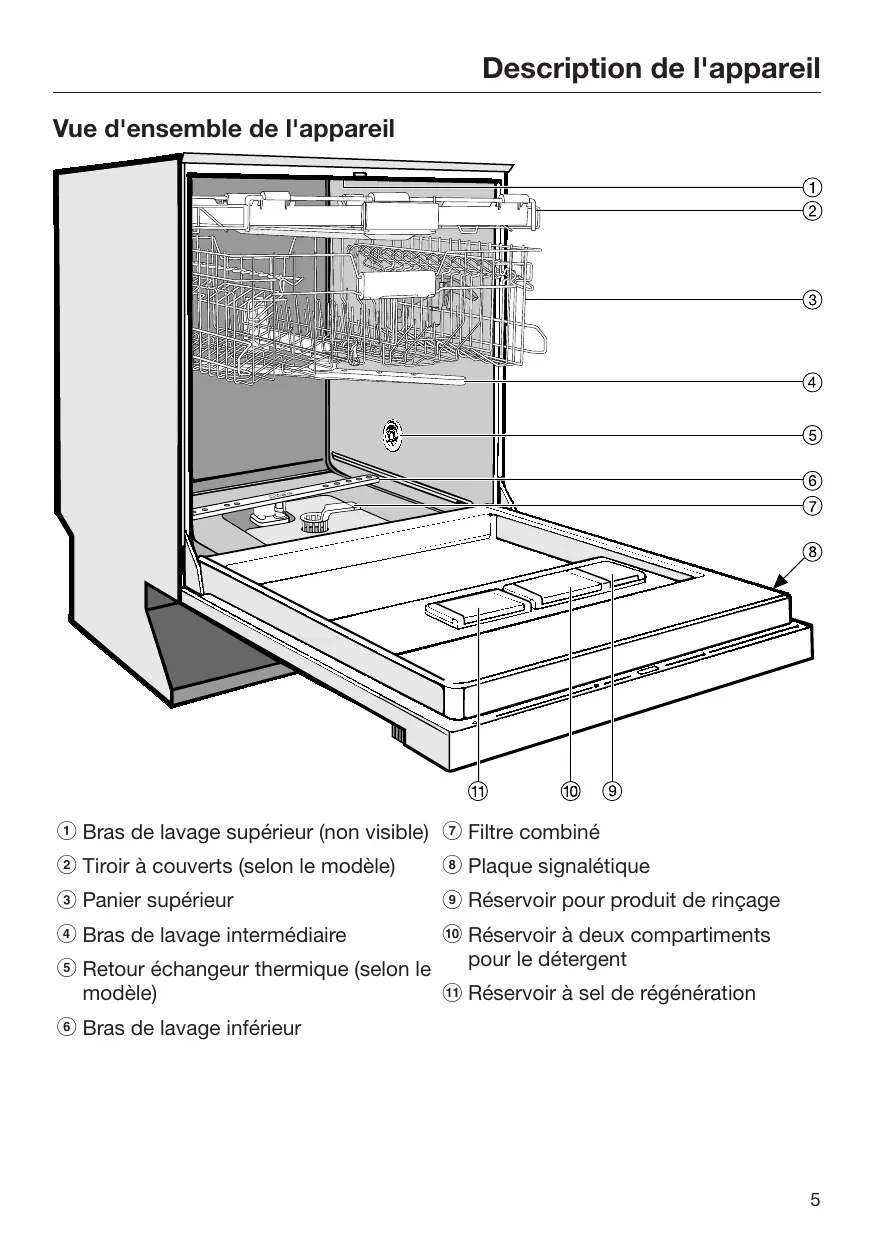 Description de l'appareil

Vue d'ensemble de l'appareil

①
②
③
④
⑤
⑥
⑦
⑧
⑪ ⑩ ⑨

① Bras de lavage supérieur (non visible)

② Tiroir à couverts (selon le modèle)

③ Panier supérieur

④ Bras de lavage intermédiaire

⑤ Retour échangeur thermique (selon le modèle)

⑥ Bras de lavage inférieur

⑦ Filtre combiné

⑧ Plaque signalétique

⑨ Réservoir pour produit de rinçage

⑩ Réservoir à deux compartiments pour le détergent

⑪ Réservoir à sel de régénération

5