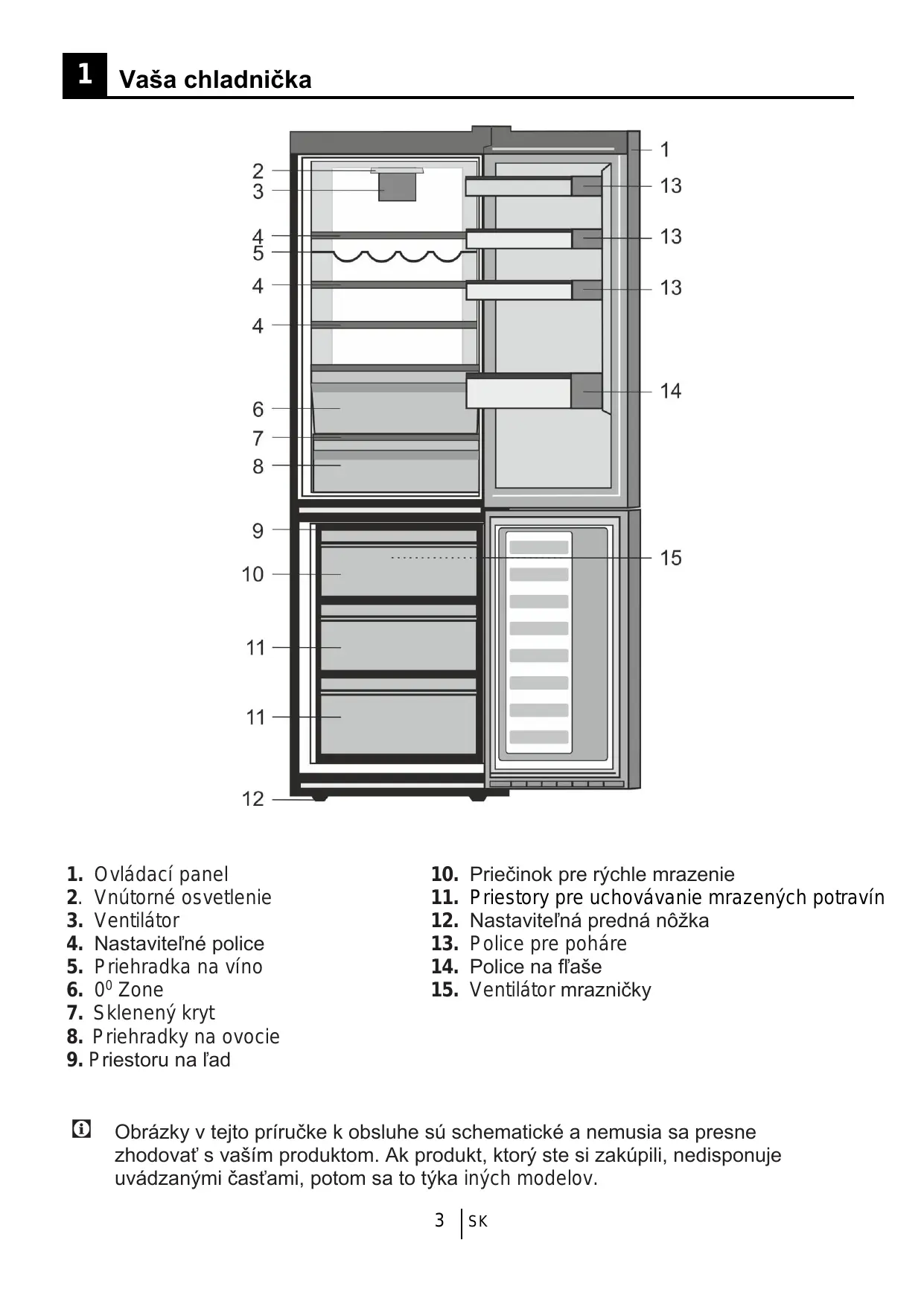 1 Vaša chladnička

2
3
4
5
4
4
6
7
8
9
10
11
11
12
1
13
13
13
14
15

1. Ovládací panel
2. Vnútorné osvetlenie
3. Ventilátor
4. Nastaviteľné police
5. Priehradka na víno
6. $0^0$ Zone
7. Sklenený kryt
8. Priehradky na ovocie
9. Priestoru na ľad

10. Priečinok pre rýchle mrazenie
11. Priestory pre uchovávanie mrazených potravín
12. Nastaviteľná predná nôžka
13. Police pre poháre
14. Police na fľaše
15. Ventilátor mrazničky

Obrázky v tejto príručke k obsluhe sú schematické a nemusia sa presne zhodovať s vaším produktom. Ak produkt, ktorý ste si zakúpili, nedisponuje uvádzanými časťami, potom sa to týka iných modelov.

3 SK