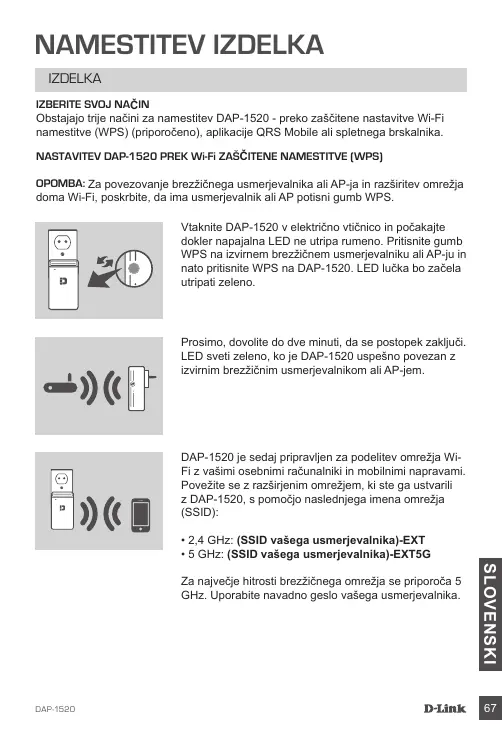 NAMESTITEV IZDELKA

IZDELKA

IZBERITE SVOJ NAČIN
Obstajajo trije načini za namestitev DAP-1520 - preko zaščitene nastavitve Wi-Fi namestitve (WPS) (priporočeno), aplikacije QRS Mobile ali spletnega brskalnika.

NASTAVITEV DAP-1520 PREK Wi-Fi ZAŠČITENE NAMESTITVE (WPS)

OPOMBA: Za povezovanje brezžičnega usmerjevalnika ali AP-ja in razširitev omrežja doma Wi-Fi, poskrbite, da ima usmerjevalnik ali AP potisni gumb WPS.

Vtaknite DAP-1520 v električno vtičnico in počakajte dokler napajalna LED ne utripa rumeno. Pritisnite gumb WPS na izvirnem brezžičnem usmerjevalniku ali AP-ju in nato pritisnite WPS na DAP-1520. LED lučka bo začela utripati zeleno.

Prosimo, dovolite do dve minuti, da se postopek zaključi. LED sveti zeleno, ko je DAP-1520 uspešno povezan z izvirnim brezžičnim usmerjevalnikom ali AP-jem.

DAP-1520 je sedaj pripravljen za podelitev omrežja Wi-Fi z vašimi osebnimi računalniki in mobilnimi napravami. Povežite se z razširjenim omrežjem, ki ste ga ustvarili z DAP-1520, s pomočjo naslednjega imena omrežja (SSID):

• 2,4 GHz: (SSID vašega usmerjevalnika)-EXT
• 5 GHz: (SSID vašega usmerjevalnika)-EXT5G

Za največje hitrosti brezžičnega omrežja se priporoča 5 GHz. Uporabite navadno geslo vašega usmerjevalnika.

SLOVENSKI

DAP-1520

D-Link

67