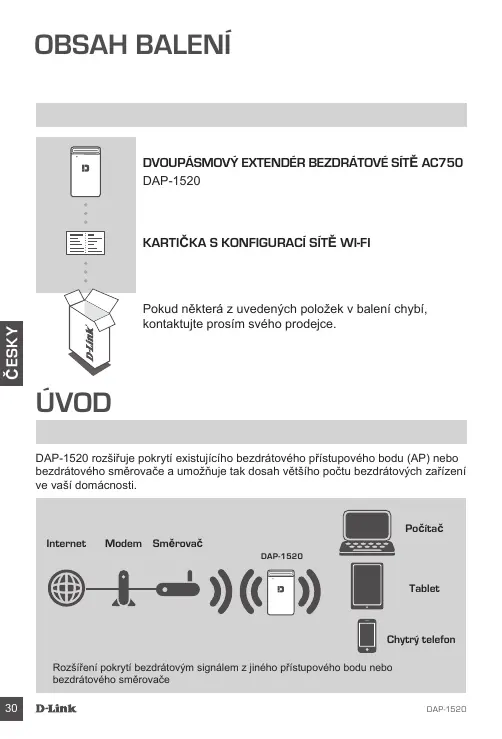 OBSAH BALENÍ

DVOUPÁSMOVÝ EXTENDÉR BEZDRÁTOVÉ SÍTĚ AC750
DAP-1520

KARTIČKA S KONFIGURACÍ SÍTĚ WI-FI

Pokud některá z uvedených položek v balení chybí, kontaktujte prosím svého prodejce.

D-Link

ČESKY

ÚVOD

DAP-1520 rozšiřuje pokrytí existujícího bezdrátového přístupového bodu (AP) nebo bezdrátového směrovače a umožňuje tak dosah většího počtu bezdrátových zařízení ve vaší domácnosti.

Internet Modem Směrovač

DAP-1520

Počítač

Tablet

Chytrý telefon

Rozšíření pokrytí bezdrátovým signálem z jiného přístupového bodu nebo bezdrátového směrovače

30 D-Link DAP-1520