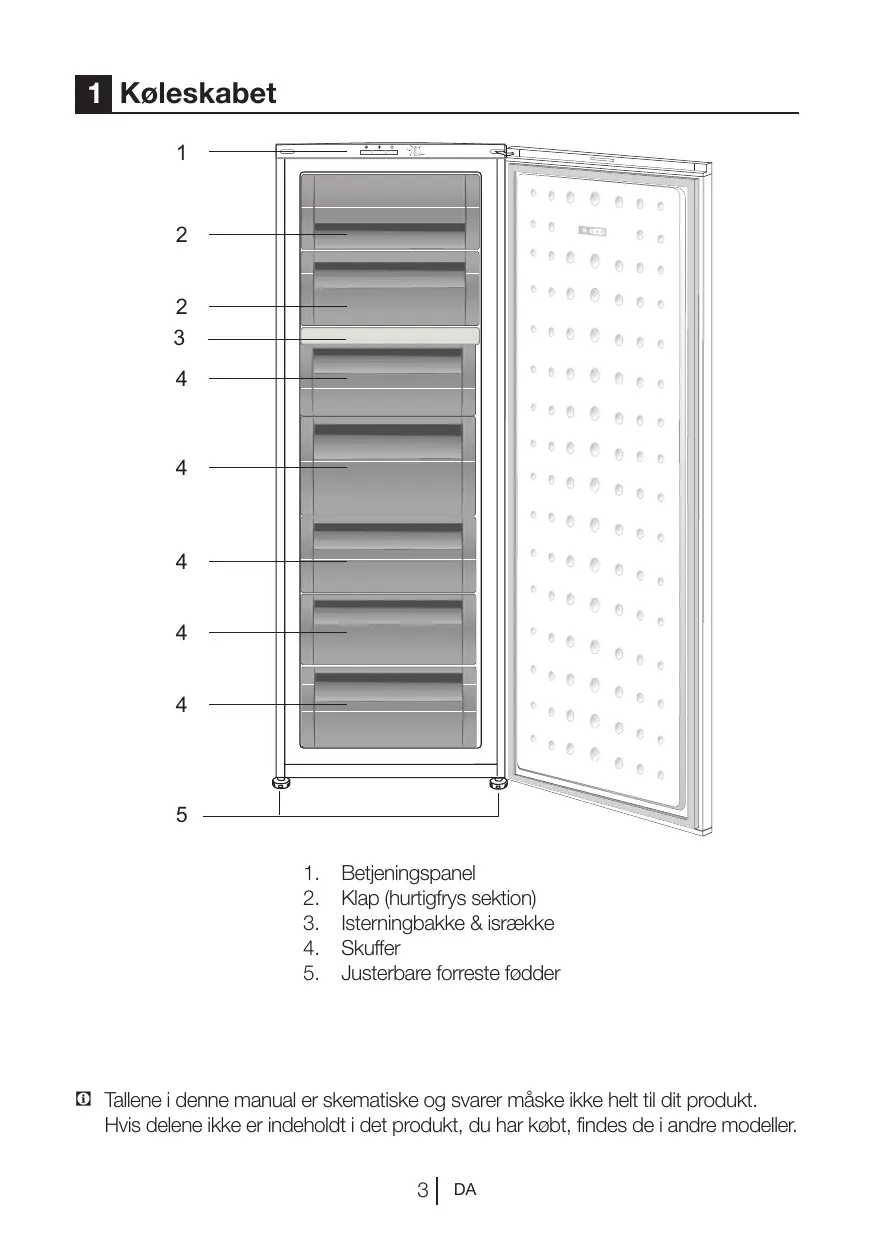 1 Køleskabet

1
2
2
3
4
4
4
4
4
5

1. Betjeningspanel
2. Klap (hurtigfrys sektion)
3. Isterningbakke & isrække
4. Skuffer
5. Justerbare forreste fødder

Tallene i denne manual er skematiske og svarer måske ikke helt til dit produkt. Hvis delene ikke er indeholdt i det produkt, du har købt, findes de i andre modeller.

3 DA