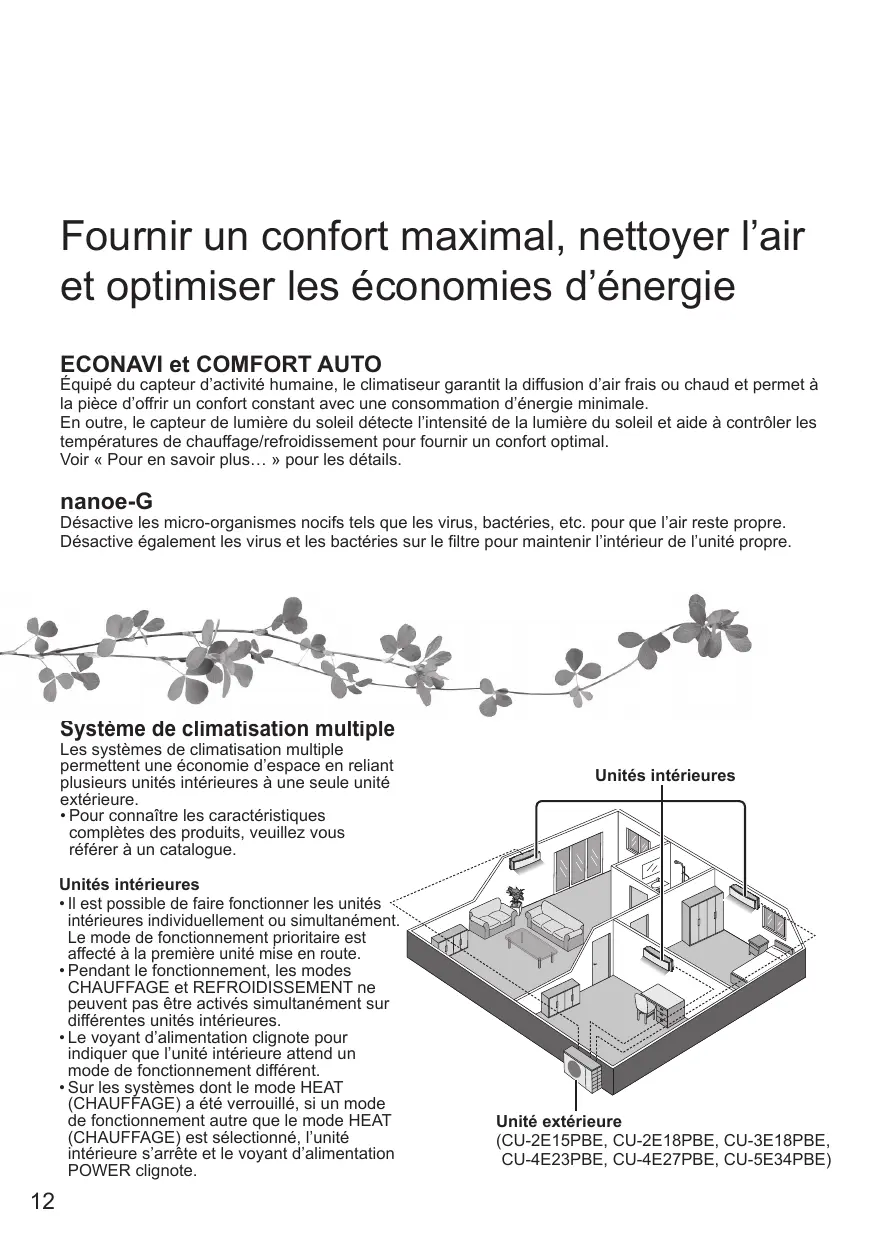 Fournir un confort maximal, nettoyer l’air et optimiser les économies d’énergie

ECONAVI et COMFORT AUTO
Équipé du capteur d’activité humaine, le climatiseur garantit la diffusion d’air frais ou chaud et permet à la pièce d’offrir un confort constant avec une consommation d’énergie minimale.
En outre, le capteur de lumière du soleil détecte l’intensité de la lumière du soleil et aide à contrôler les températures de chauffage/refroidissement pour fournir un confort optimal.
Voir « Pour en savoir plus… » pour les détails.

nanoe-G
Désactive les micro-organismes nocifs tels que les virus, bactéries, etc. pour que l’air reste propre.
Désactive également les virus et les bactéries sur le filtre pour maintenir l’intérieur de l’unité propre.

Système de climatisation multiple
Les systèmes de climatisation multiple permettent une économie d’espace en reliant plusieurs unités intérieures à une seule unité extérieure.
• Pour connaître les caractéristiques complètes des produits, veuillez vous référer à un catalogue.

Unités intérieures
• Il est possible de faire fonctionner les unités intérieures individuellement ou simultanément. Le mode de fonctionnement prioritaire est affecté à la première unité mise en route.
• Pendant le fonctionnement, les modes CHAUFFAGE et REFROIDISSEMENT ne peuvent pas être activés simultanément sur différentes unités intérieures.
• Le voyant d’alimentation clignote pour indiquer que l’unité intérieure attend un mode de fonctionnement différent.
• Sur les systèmes dont le mode HEAT (CHAUFFAGE) a été verrouillé, si un mode de fonctionnement autre que le mode HEAT (CHAUFFAGE) est sélectionné, l’unité intérieure s’arrête et le voyant d’alimentation POWER clignote.

Unités intérieures

Unité extérieure
(CU-2E15PBE, CU-2E18PBE, CU-3E18PBE, CU-4E23PBE, CU-4E27PBE, CU-5E34PBE)

12