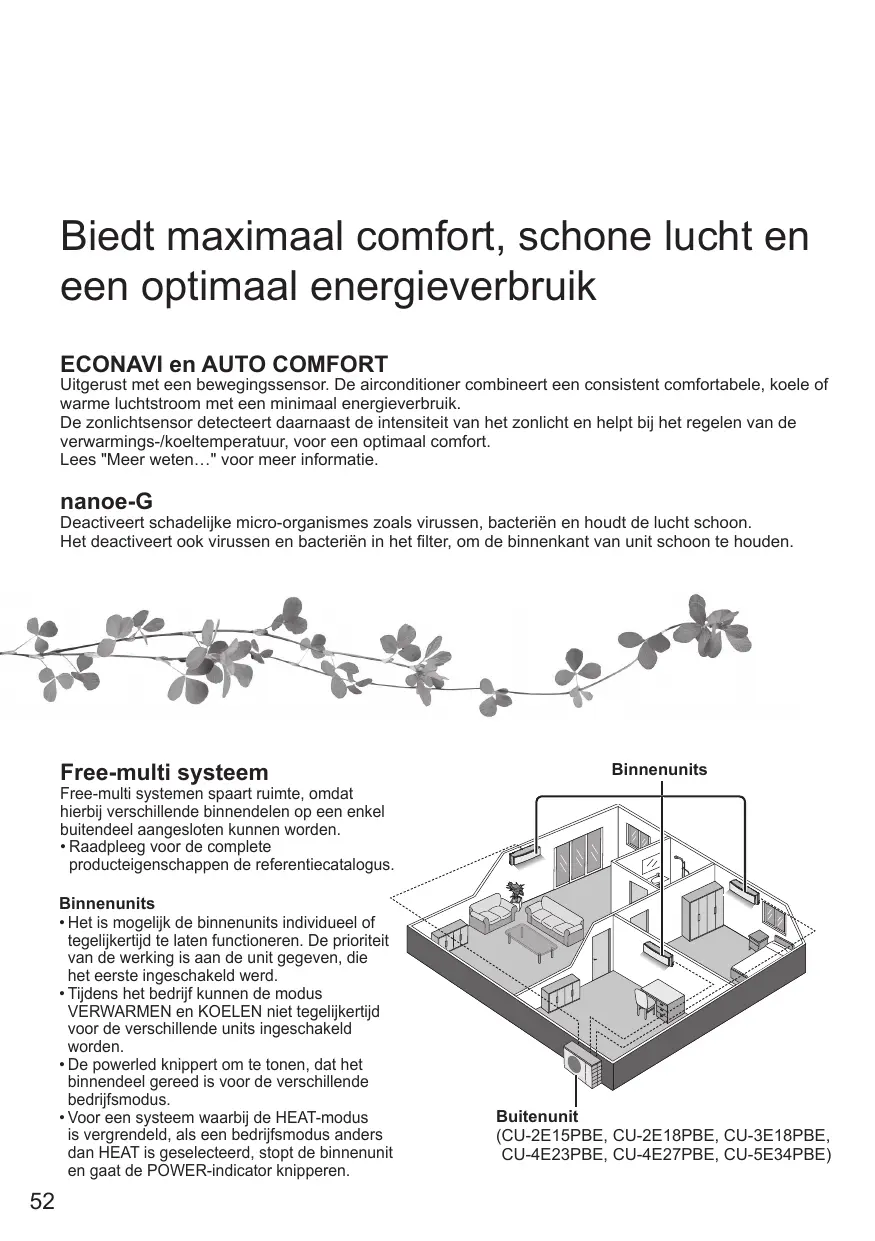 Biedt maximaal comfort, schone lucht en een optimaal energieverbruik

ECONAVI en AUTO COMFORT
Uitgerust met een bewegingssensor. De airconditioner combineert een consistent comfortabele, koele of warme luchtstroom met een minimaal energieverbruik.
De zonlichtsensor detecteert daarnaast de intensiteit van het zonlicht en helpt bij het regelen van de verwarmings-/koeltemperatuur, voor een optimaal comfort.
Lees "Meer weten…" voor meer informatie.

nanoe-G
Deactiveert schadelijke micro-organismes zoals virussen, bacteriën en houdt de lucht schoon.
Het deactiveert ook virussen en bacteriën in het filter, om de binnenkant van unit schoon te houden.

Free-multi systeem
Free-multi systemen spaart ruimte, omdat hierbij verschillende binnendelen op een enkel buitendeel aangesloten kunnen worden.
• Raadpleeg voor de complete producteigenschappen de referentiecatalogus.

Binnenunits
• Het is mogelijk de binnenunits individueel of tegelijkertijd te laten functioneren. De prioriteit van de werking is aan de unit gegeven, die het eerste ingeschakeld werd.
• Tijdens het bedrijf kunnen de modus VERWARMEN en KOELEN niet tegelijkertijd voor de verschillende units ingeschakeld worden.
• De powerled knippert om te tonen, dat het binnendeel gereed is voor de verschillende bedrijfsmodus.
• Voor een systeem waarbij de HEAT-modus is vergrendeld, als een bedrijfsmodus anders dan HEAT is geselecteerd, stopt de binnenunit en gaat de POWER-indicator knipperen.

Binnenunits

Buitenunit
(CU-2E15PBE, CU-2E18PBE, CU-3E18PBE, CU-4E23PBE, CU-4E27PBE, CU-5E34PBE)

52