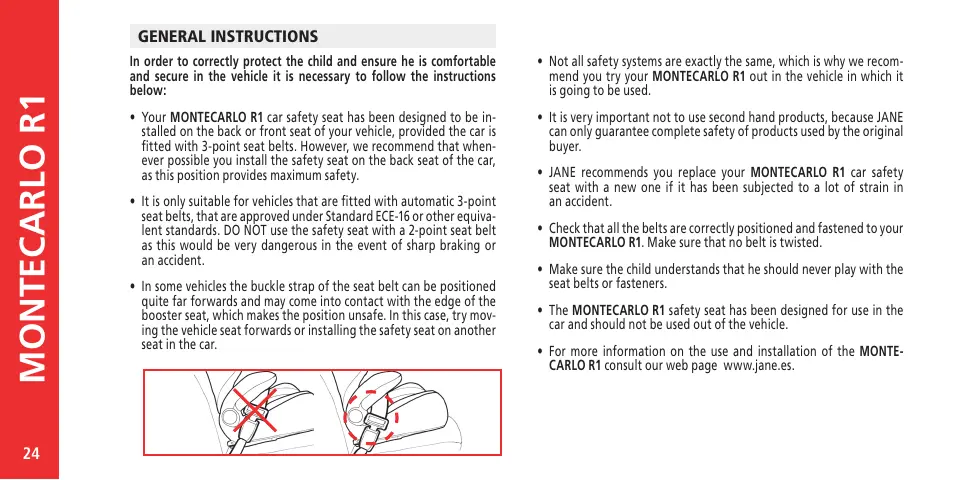 MONTECARLO R1

24

GENERAL INSTRUCTIONS

In order to correctly protect the child and ensure he is comfortable and secure in the vehicle it is necessary to follow the instructions below:

• Your MONTECARLO R1 car safety seat has been designed to be installed on the back or front seat of your vehicle, provided the car is fitted with 3-point seat belts. However, we recommend that whenever possible you install the safety seat on the back seat of the car, as this position provides maximum safety.

• It is only suitable for vehicles that are fitted with automatic 3-point seat belts, that are approved under Standard ECE-16 or other equivalent standards. DO NOT use the safety seat with a 2-point seat belt as this would be very dangerous in the event of sharp braking or an accident.

• In some vehicles the buckle strap of the seat belt can be positioned quite far forwards and may come into contact with the edge of the booster seat, which makes the position unsafe. In this case, try moving the vehicle seat forwards or installing the safety seat on another seat in the car.

• Not all safety systems are exactly the same, which is why we recommend you try your MONTECARLO R1 out in the vehicle in which it is going to be used.

• It is very important not to use second hand products, because JANE can only guarantee complete safety of products used by the original buyer.

• JANE recommends you replace your MONTECARLO R1 car safety seat with a new one if it has been subjected to a lot of strain in an accident.

• Check that all the belts are correctly positioned and fastened to your MONTECARLO R1. Make sure that no belt is twisted.

• Make sure the child understands that he should never play with the seat belts or fasteners.

• The MONTECARLO R1 safety seat has been designed for use in the car and should not be used out of the vehicle.

• For more information on the use and installation of the MONTECARLO R1 consult our web page www.jane.es.