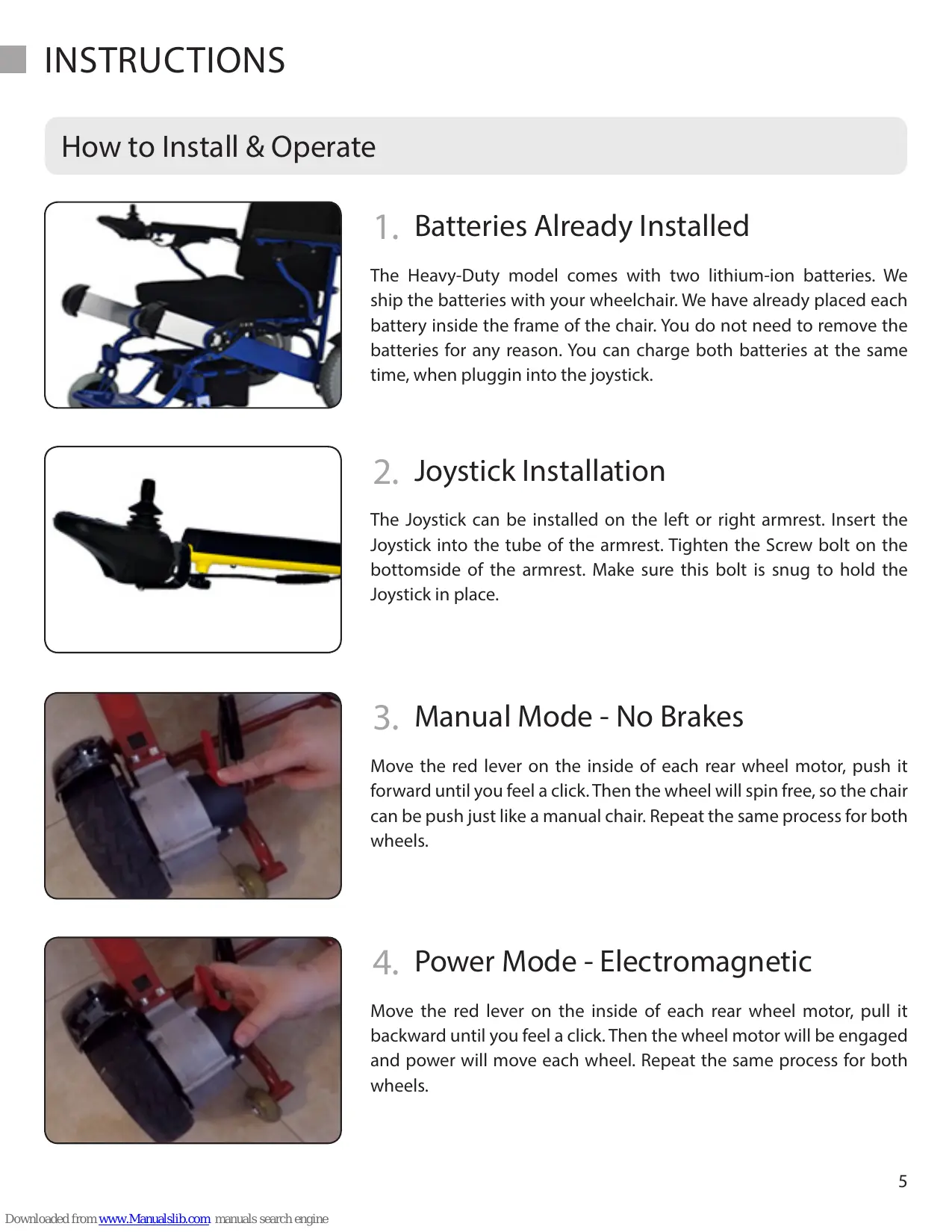 INSTRUCTIONS

How to Install & Operate

1. Batteries Already Installed

The Heavy-Duty model comes with two lithium-ion batteries. We ship the batteries with your wheelchair. We have already placed each battery inside the frame of the chair. You do not need to remove the batteries for any reason. You can charge both batteries at the same time, when pluggin into the joystick.

2. Joystick Installation

The Joystick can be installed on the left or right armrest. Insert the Joystick into the tube of the armrest. Tighten the Screw bolt on the bottomside of the armrest. Make sure this bolt is snug to hold the Joystick in place.

3. Manual Mode - No Brakes

Move the red lever on the inside of each rear wheel motor, push it forward until you feel a click. Then the wheel will spin free, so the chair can be push just like a manual chair. Repeat the same process for both wheels.

4. Power Mode - Electromagnetic

Move the red lever on the inside of each rear wheel motor, pull it backward until you feel a click. Then the wheel motor will be engaged and power will move each wheel. Repeat the same process for both wheels.

5

Downloaded from www.Manualslib.com manuals search engine