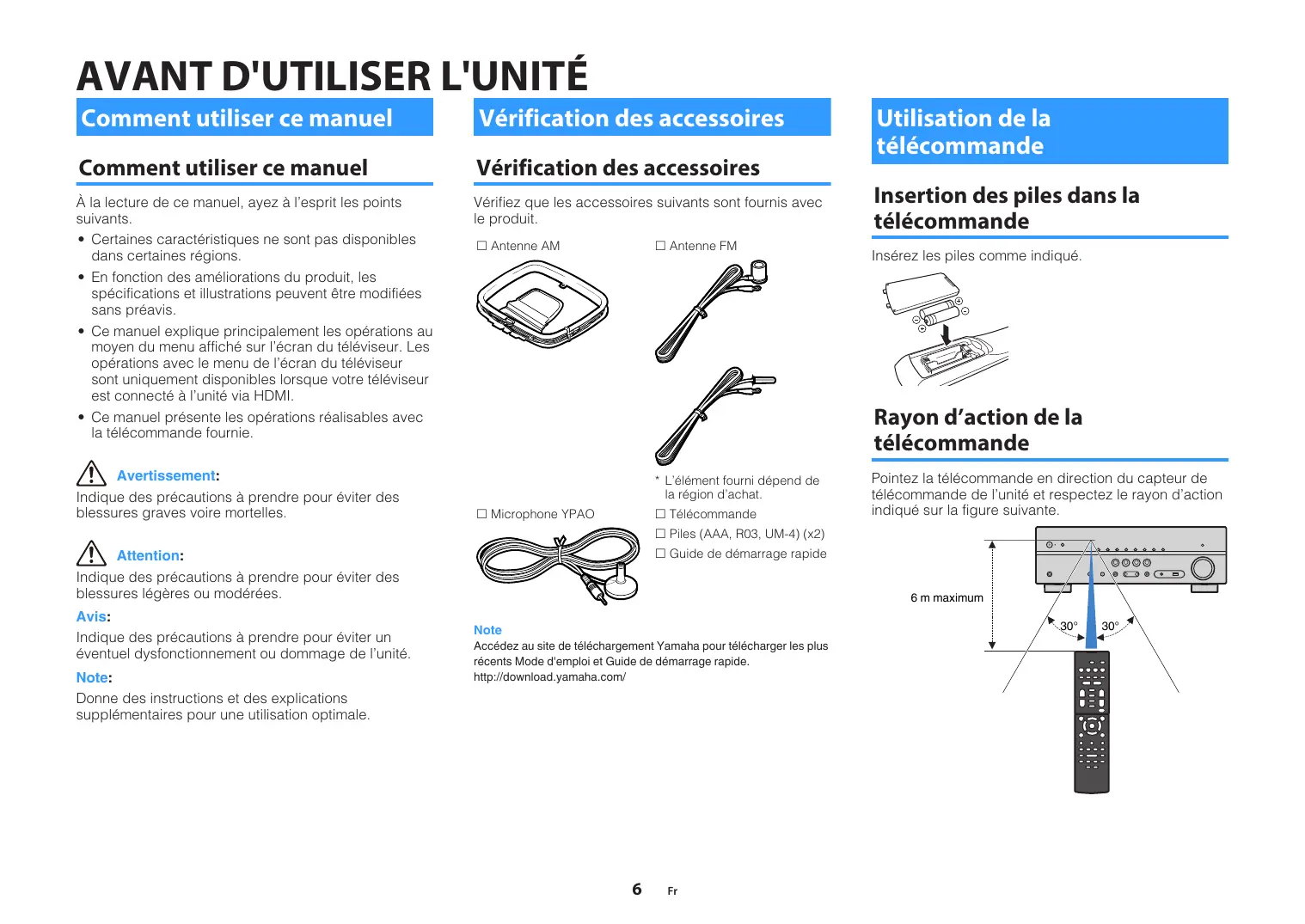 AVANT D'UTILISER L'UNITÉ

Comment utiliser ce manuel

Comment utiliser ce manuel

À la lecture de ce manuel, ayez à l'esprit les points suivants.

• Certaines caractéristiques ne sont pas disponibles dans certaines régions.

• En fonction des améliorations du produit, les spécifications et illustrations peuvent être modifiées sans préavis.

• Ce manuel explique principalement les opérations au moyen du menu affiché sur l'écran du téléviseur. Les opérations avec le menu de l'écran du téléviseur sont uniquement disponibles lorsque votre téléviseur est connecté à l'unité via HDMI.

• Ce manuel présente les opérations réalisables avec la télécommande fournie.

Avertissement:

Indique des précautions à prendre pour éviter des blessures graves voire mortelles.

Attention:

Indique des précautions à prendre pour éviter des blessures légères ou modérées.

Avis:

Indique des précautions à prendre pour éviter un éventuel dysfonctionnement ou dommage de l'unité.

Note:

Donne des instructions et des explications supplémentaires pour une utilisation optimale.

Vérification des accessoires

Vérification des accessoires

Vérifiez que les accessoires suivants sont fournis avec le produit.

☐ Antenne AM

☐ Antenne FM

* L'élément fourni dépend de la région d'achat.

☐ Microphone YPAO

☐ Télécommande

☐ Piles (AAA, R03, UM-4) (x2)

☐ Guide de démarrage rapide

Note

Accédez au site de téléchargement Yamaha pour télécharger les plus récents Mode d'emploi et Guide de démarrage rapide.
http://download.yamaha.com/

Utilisation de la télécommande

Insertion des piles dans la télécommande

Insérez les piles comme indiqué.

Rayon d'action de la télécommande

Pointez la télécommande en direction du capteur de télécommande de l'unité et respectez le rayon d'action indiqué sur la figure suivante.

6 m maximum

30°

30°

6 Fr