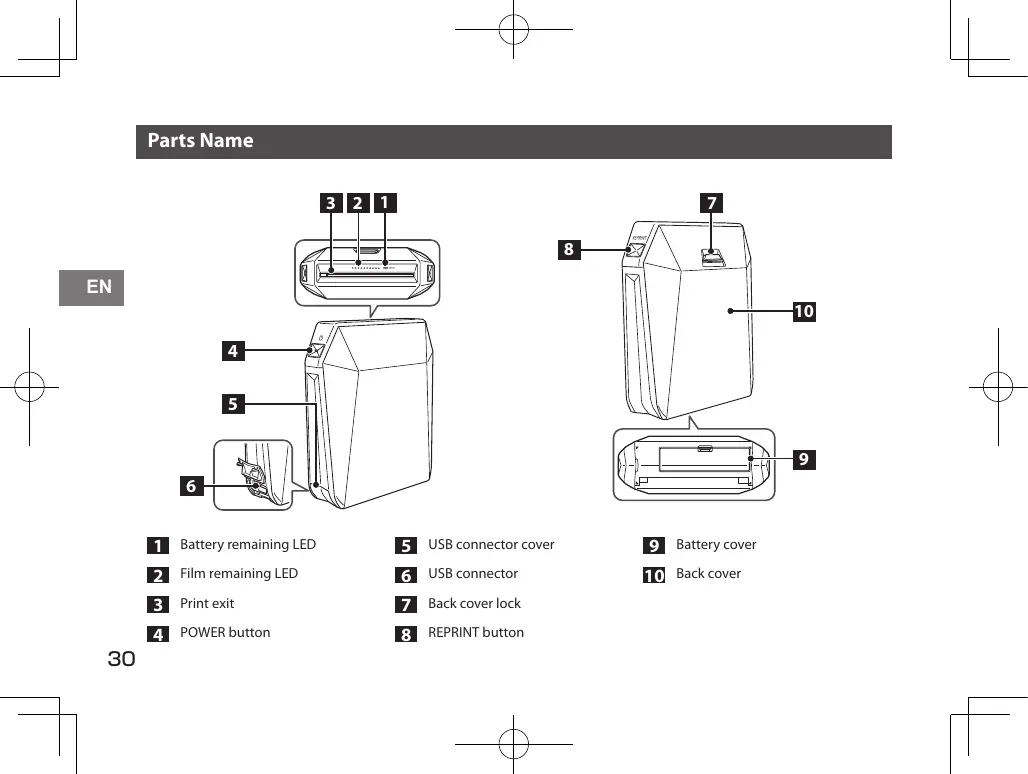 Parts Name

EN

3 2 1

4

5

6

7

8

10

9

1 Battery remaining LED
2 Film remaining LED
3 Print exit
4 POWER button

5 USB connector cover
6 USB connector
7 Back cover lock
8 REPRINT button

9 Battery cover
10 Back cover

30