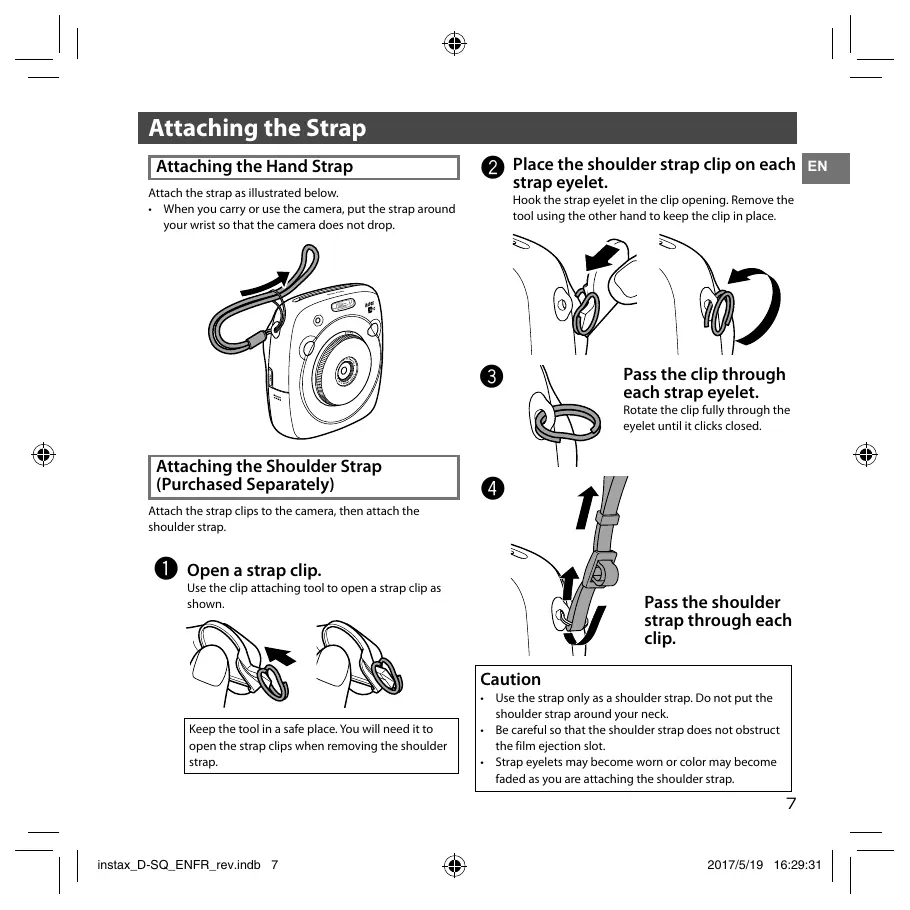 Attaching the Strap

Attaching the Hand Strap

Attach the strap as illustrated below.
• When you carry or use the camera, put the strap around your wrist so that the camera does not drop.

Attaching the Shoulder Strap (Purchased Separately)

Attach the strap clips to the camera, then attach the shoulder strap.

1 Open a strap clip.
Use the clip attaching tool to open a strap clip as shown.

Keep the tool in a safe place. You will need it to open the strap clips when removing the shoulder strap.

2 Place the shoulder strap clip on each strap eyelet.
Hook the strap eyelet in the clip opening. Remove the tool using the other hand to keep the clip in place.

EN

3 Pass the clip through each strap eyelet.
Rotate the clip fully through the eyelet until it clicks closed.

4 Pass the shoulder strap through each clip.

Caution
• Use the strap only as a shoulder strap. Do not put the shoulder strap around your neck.
• Be careful so that the shoulder strap does not obstruct the film ejection slot.
• Strap eyelets may become worn or color may become faded as you are attaching the shoulder strap.

7

instax_D-SQ_ENFR_rev.indb 7 2017/5/19 16:29:31