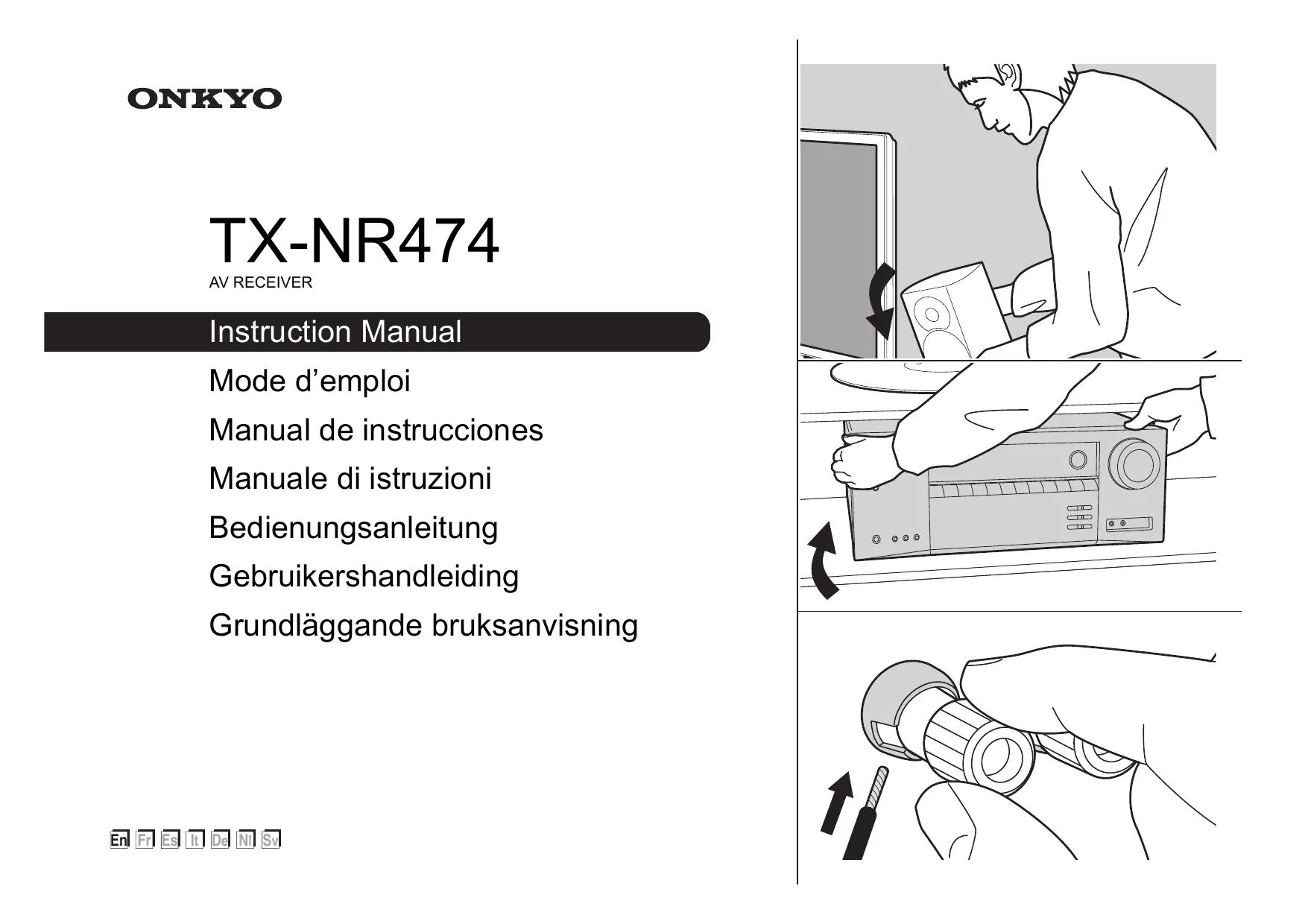 ONKYO

TX-NR474
AV RECEIVER

Instruction Manual

Mode d’emploi

Manual de instrucciones

Manuale di istruzioni

Bedienungsanleitung

Gebruikershandleiding

Grundläggande bruksanvisning

En Fr Es It De Nl Sv