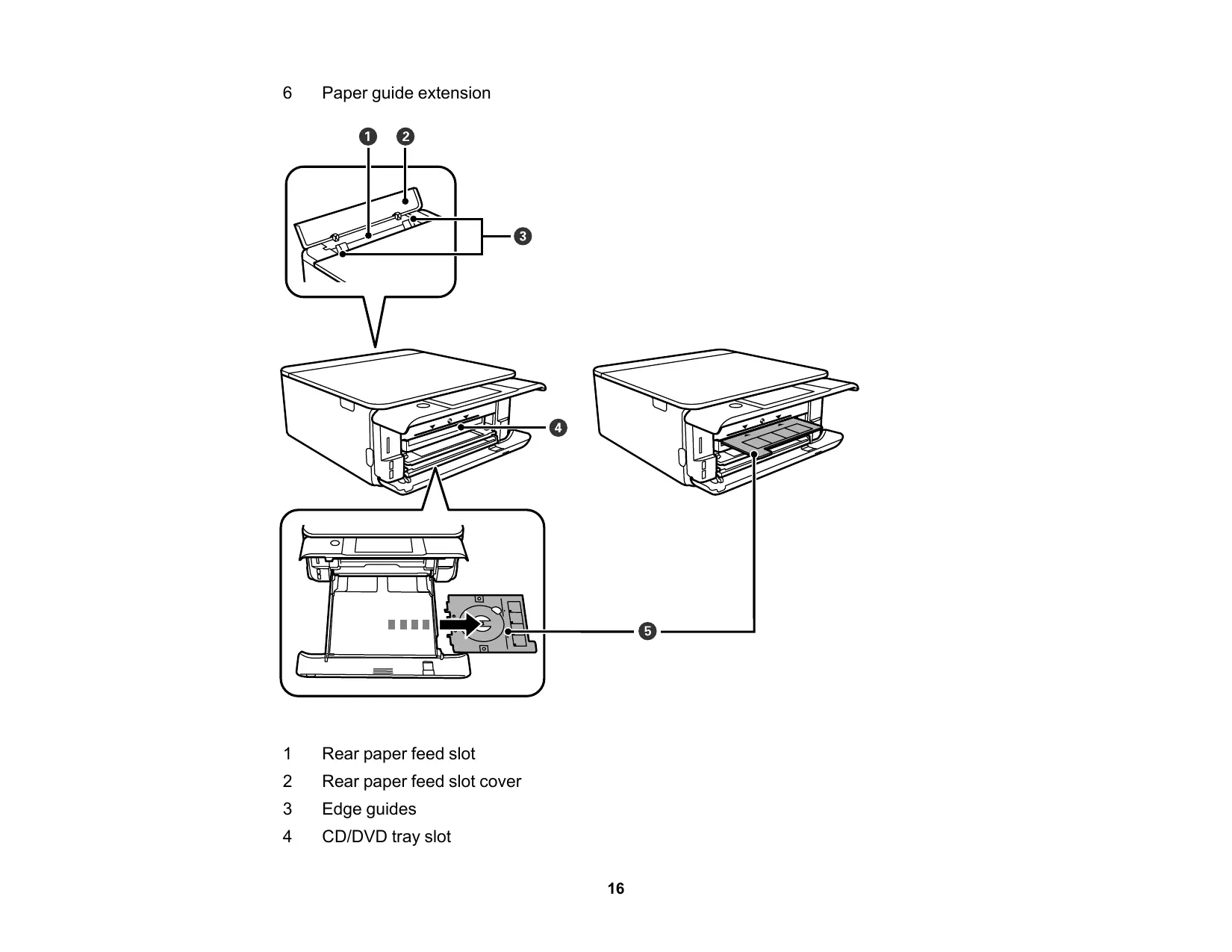 6 Paper guide extension

1
2
3
4
5

1 Rear paper feed slot
2 Rear paper feed slot cover
3 Edge guides
4 CD/DVD tray slot

16