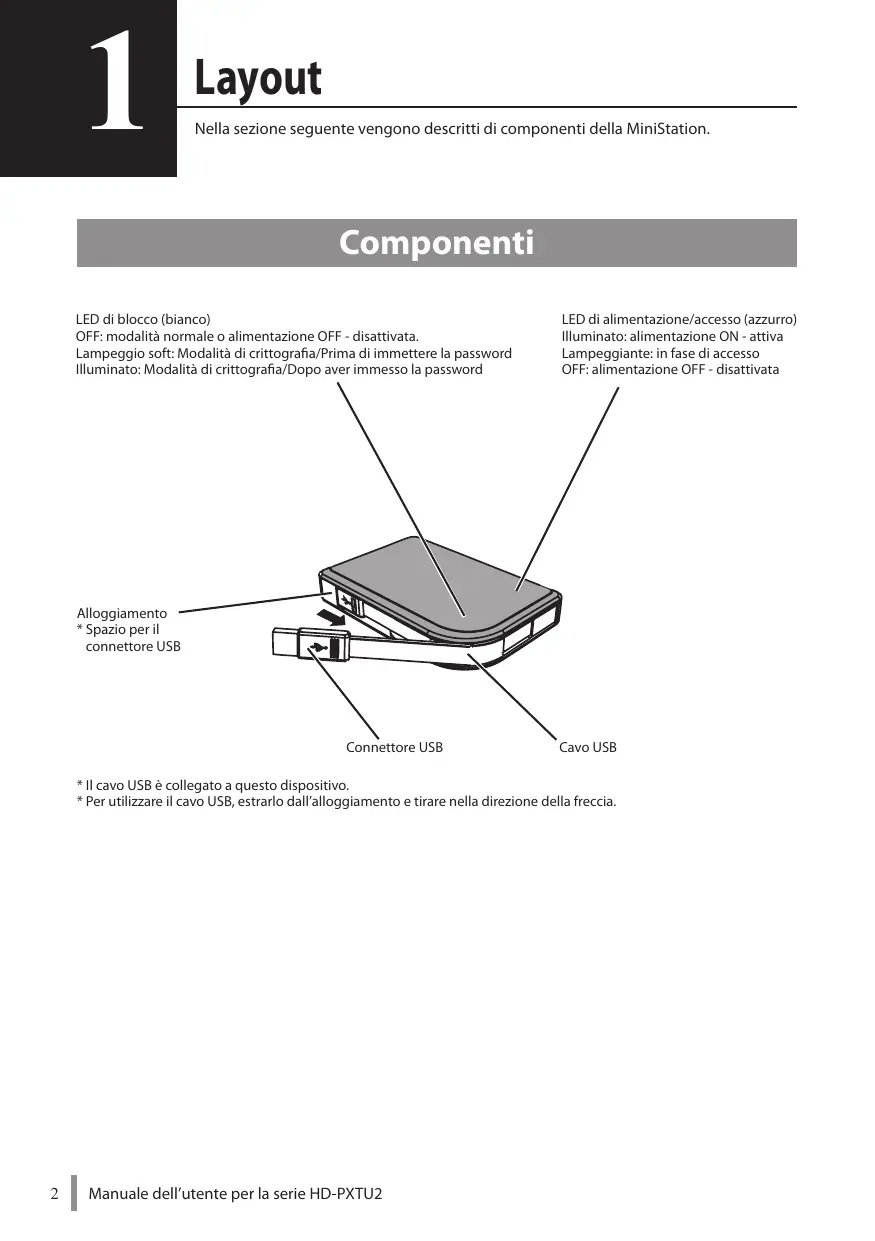 1

Layout

Nella sezione seguente vengono descritti di componenti della MiniStation.

Componenti

LED di blocco (bianco)
OFF: modalità normale o alimentazione OFF - disattivata.
Lampeggio soft: Modalità di crittografia/Prima di immettere la password
Illuminato: Modalità di crittografia/Dopo aver immesso la password

LED di alimentazione/accesso (azzurro)
Illuminato: alimentazione ON - attiva
Lampeggiante: in fase di accesso
OFF: alimentazione OFF - disattivata

Alloggiamento
* Spazio per il connettore USB

Connettore USB

Cavo USB

* Il cavo USB è collegato a questo dispositivo.
* Per utilizzare il cavo USB, estrarlo dall'alloggiamento e tirare nella direzione della freccia.

2 Manuale dell'utente per la serie HD-PXTU2