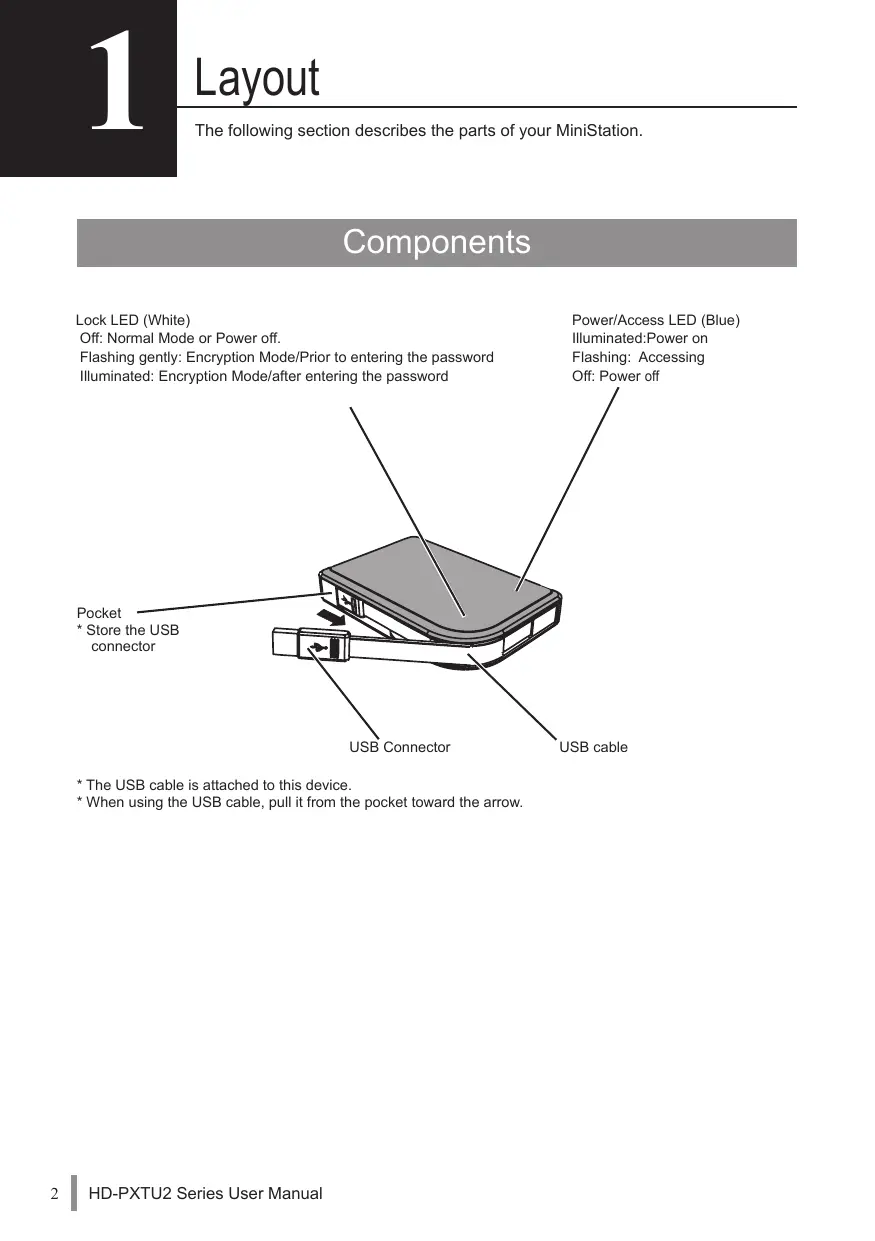 1

Layout

The following section describes the parts of your MiniStation.

Components

Lock LED (White)
Off: Normal Mode or Power off.
Flashing gently: Encryption Mode/Prior to entering the password
Illuminated: Encryption Mode/after entering the password

Power/Access LED (Blue)
Illuminated:Power on
Flashing: Accessing
Off: Power off

Pocket
* Store the USB connector

USB Connector

USB cable

* The USB cable is attached to this device.
* When using the USB cable, pull it from the pocket toward the arrow.

2 HD-PXTU2 Series User Manual