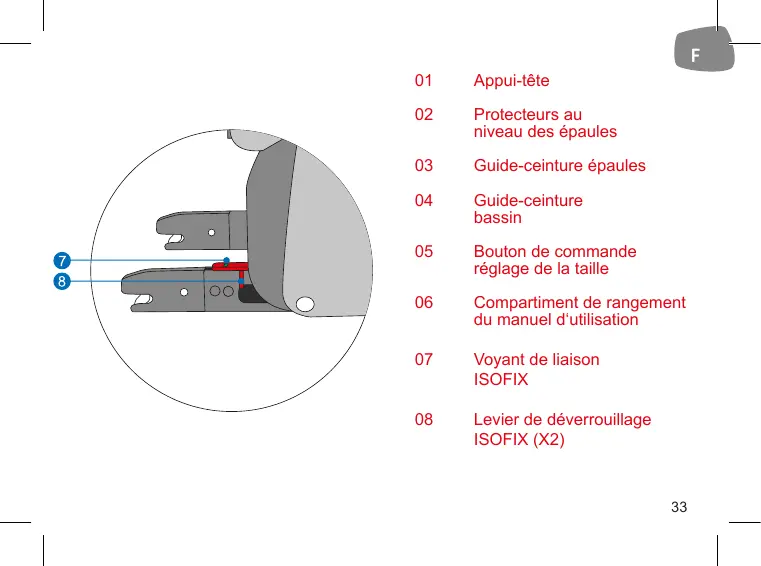 F

7
8

01 Appui-tête

02 Protecteurs au niveau des épaules

03 Guide-ceinture épaules

04 Guide-ceinture bassin

05 Bouton de commande réglage de la taille

06 Compartiment de rangement du manuel d‘utilisation

07 Voyant de liaison ISOFIX

08 Levier de déverrouillage ISOFIX (X2)

33